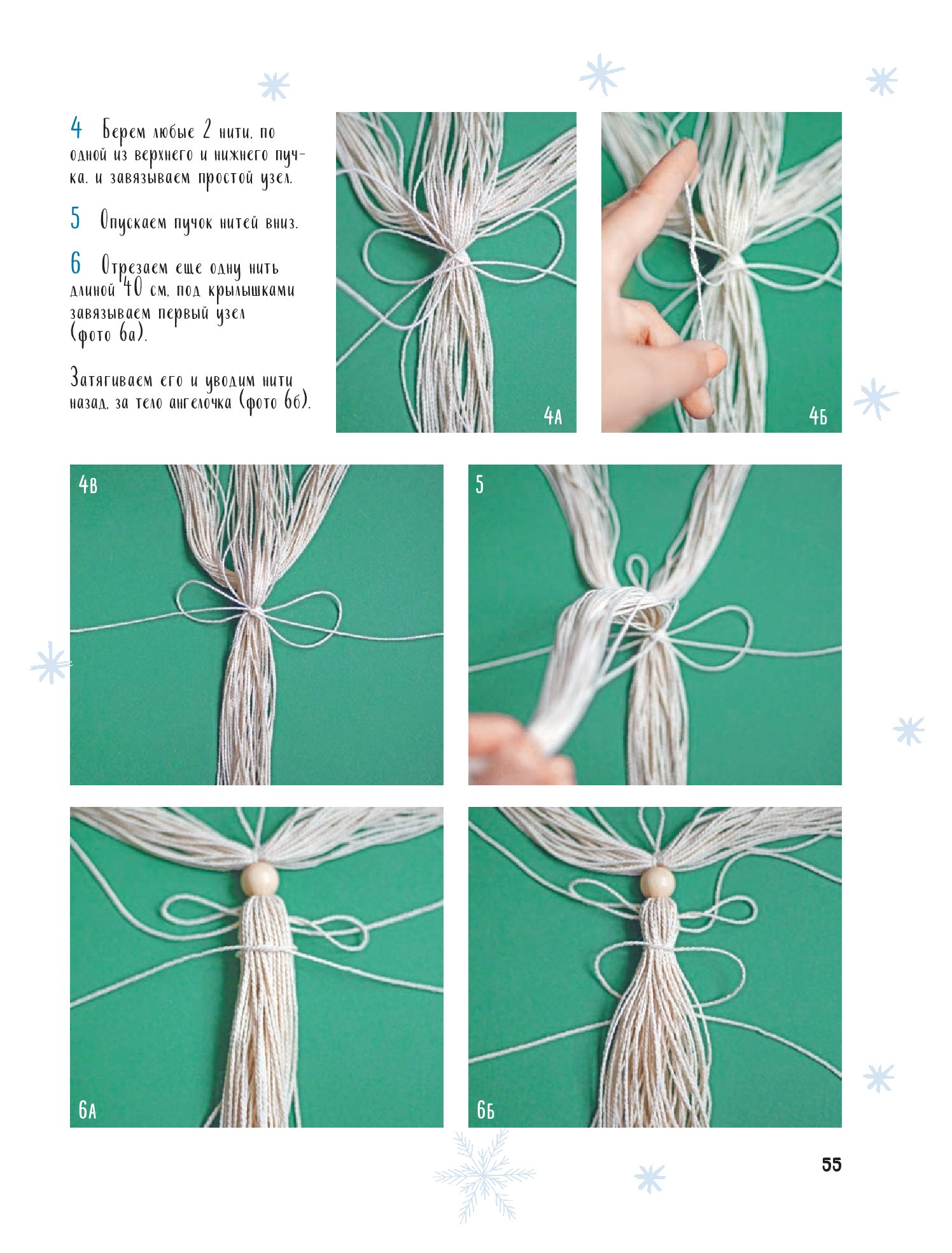 4 Берем любые 2 нити, по одной из верхнего и нижнего пучка, и завязываем простой узел.

5 Опускаем пучок нитей вниз.

6 Отрезаем еще одну нить длиной 40 см, под крылышками завязываем первый узел (фото 6а).

Затягиваем его и уводим нити назад, за тело ангелочка (фото 6б).

4А

4Б

4В

5

6А

6Б

55