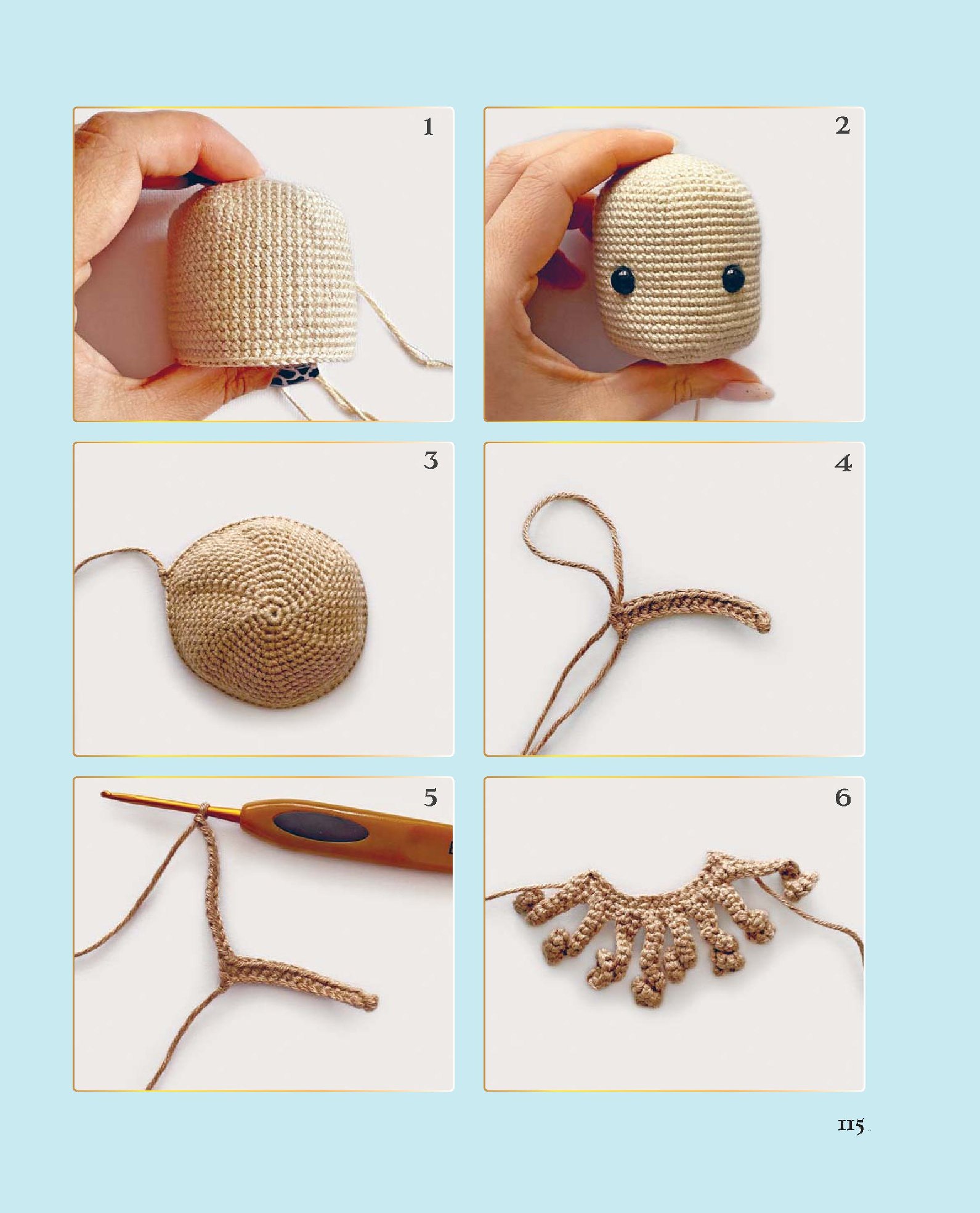 1

2

3

4

5

6

115