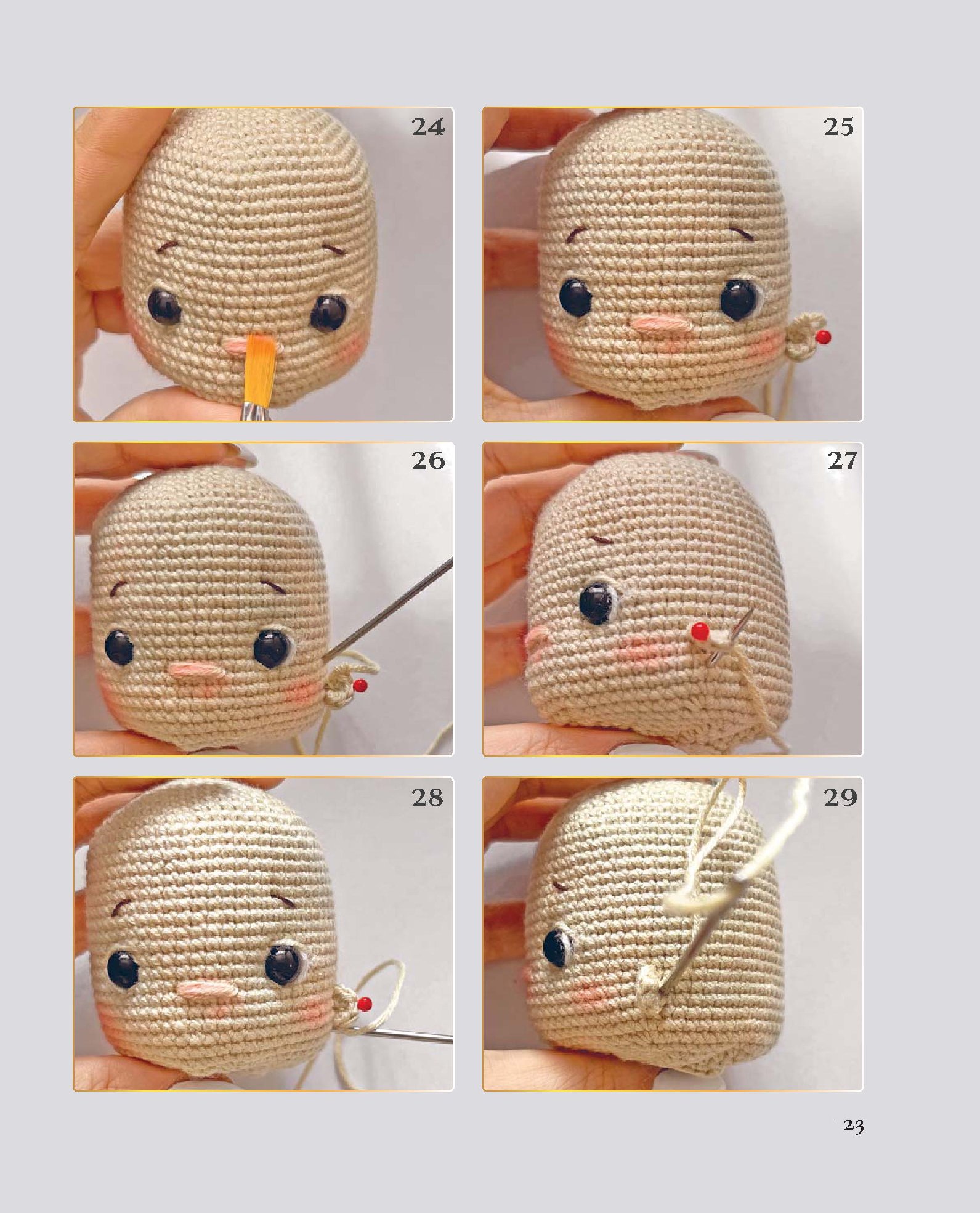 24

25

26

27

28

29

23