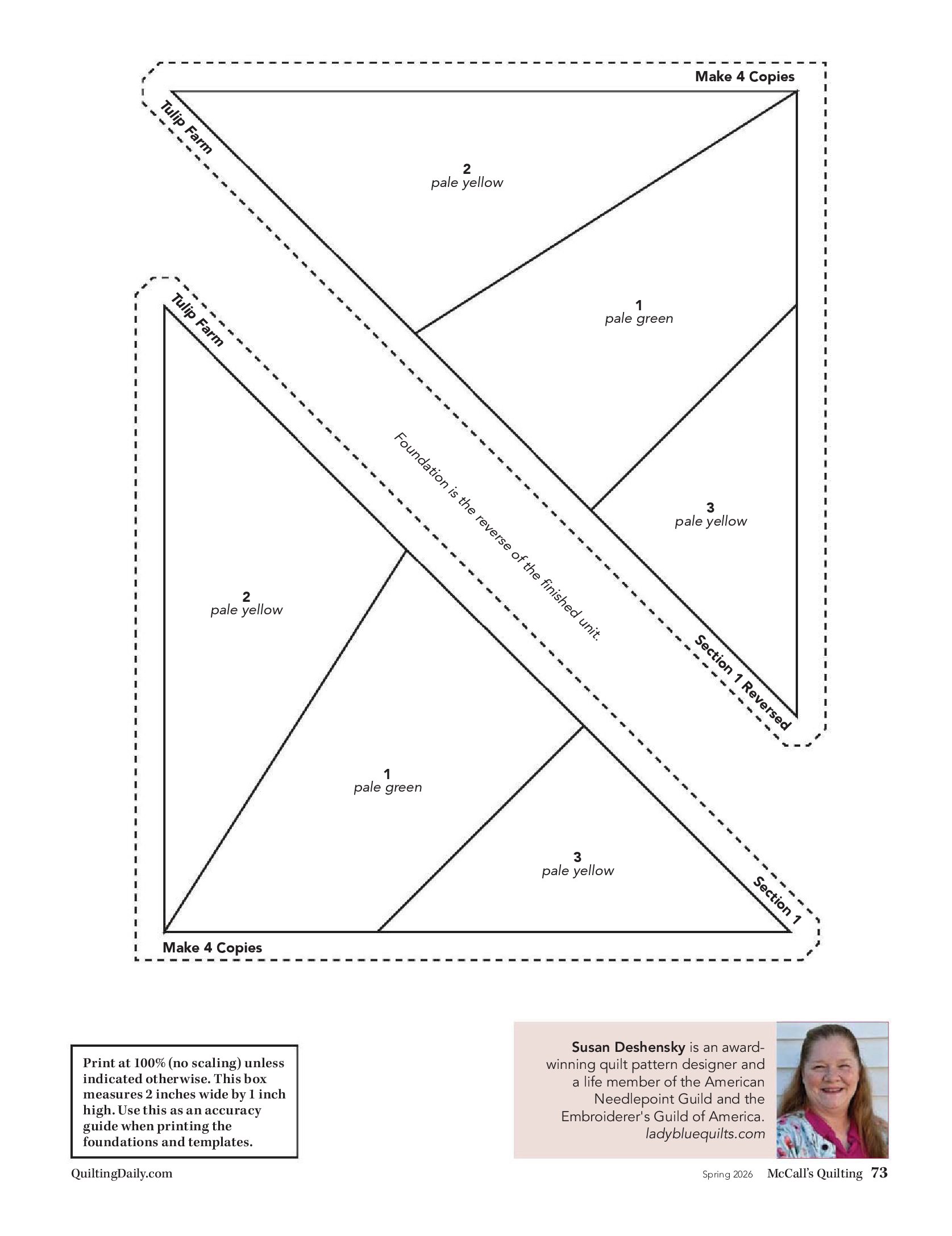 Make 4 Copies

Tulip Farm

2
pale yellow

1
pale green

3
pale yellow

Section 1 Reversed

Foundation is the reverse of the finished unit.

Tulip Farm

2
pale yellow

1
pale green

3
pale yellow

Section 1

Make 4 Copies

Print at 100% (no scaling) unless indicated otherwise. This box measures 2 inches wide by 1 inch high. Use this as an accuracy guide when printing the foundations and templates.

Susan Deshensky is an award-winning quilt pattern designer and a life member of the American Needlepoint Guild and the Embroiderer's Guild of America.
ladybluequilts.com

QuiltingDaily.com

Spring 2026 McCall's Quilting 73