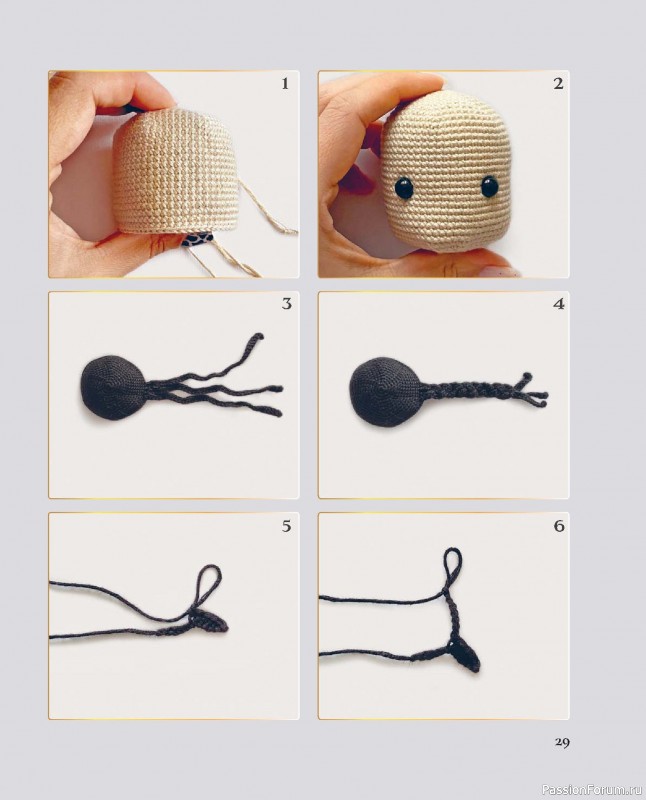 1

2

3

4

5

6

29

PassionForum.ru