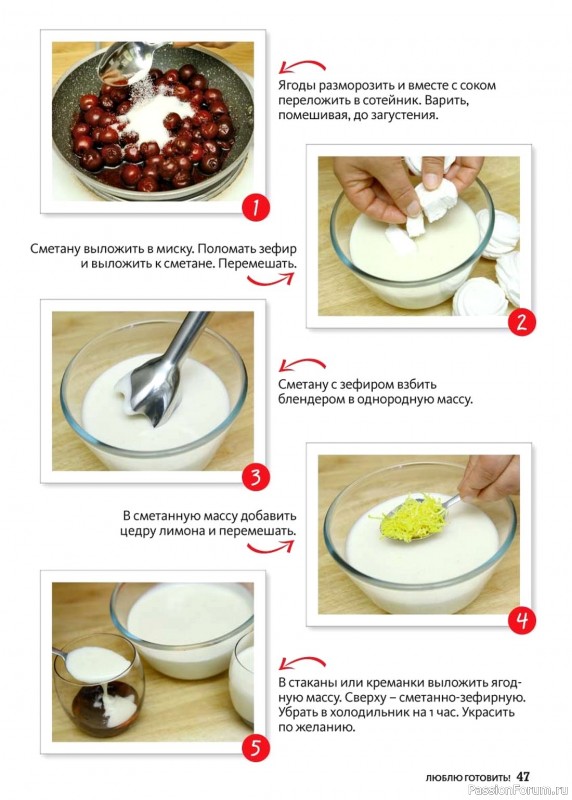 Ягоды разморозить и вместе с соком переложить в сотейник. Варить, помешивая, до загустения.

1

Сметану выложить в миску. Поломать зефир и выложить к сметане. Перемешать.

2

Сметану с зефиром взбить блендером в однородную массу.

3

В сметанную массу добавить цедру лимона и перемешать.

4

В стаканы или креманки выложить ягодную массу. Сверху – сметанно-зефирную. Убрать в холодильник на 1 час. Украсить по желанию.

5

ЛЮБЛЮ ГОТОВИТЬ! 47

PassionForum.ru