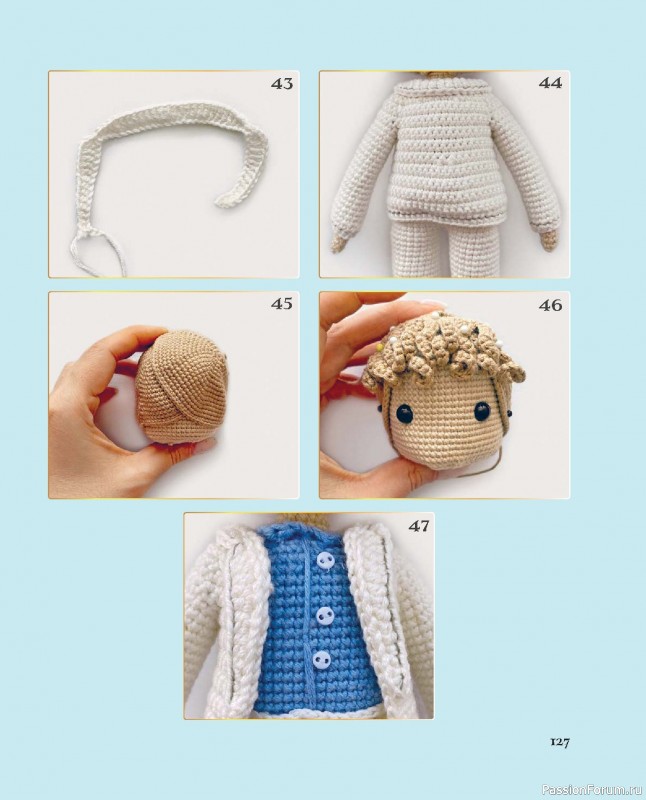 43

44

45

46

47

127

PassionForum.ru