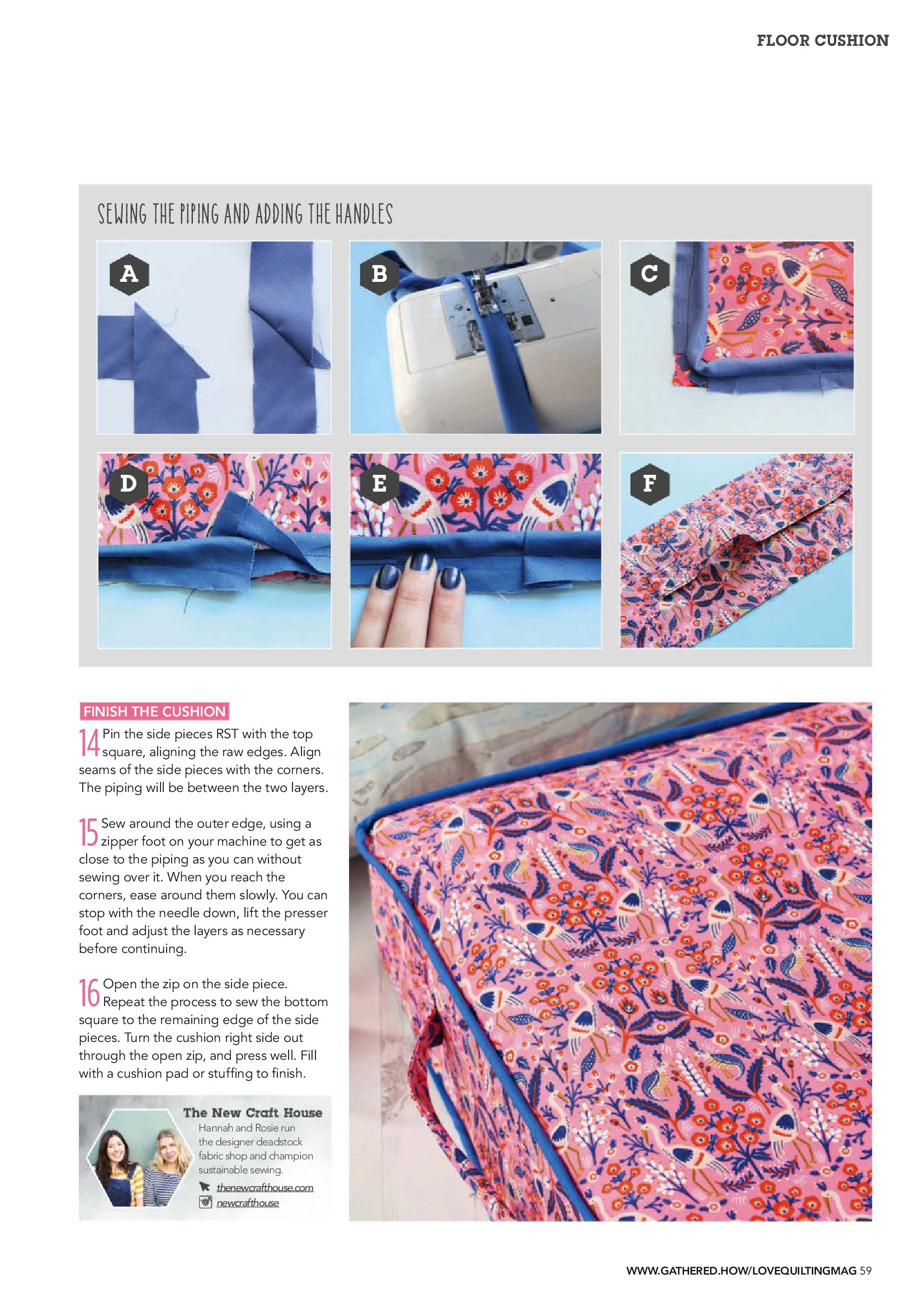 FLOOR CUSHION

SEWING THE PIPING AND ADDING THE HANDLES

A

B

C

D

E

F

FINISH THE CUSHION

14 Pin the side pieces RST with the top square, aligning the raw edges. Align seams of the side pieces with the corners. The piping will be between the two layers.

15 Sew around the outer edge, using a zipper foot on your machine to get as close to the piping as you can without sewing over it. When you reach the corners, ease around them slowly. You can stop with the needle down, lift the presser foot and adjust the layers as necessary before continuing.

16 Open the zip on the side piece. Repeat the process to sew the bottom square to the remaining edge of the side pieces. Turn the cushion right side out through the open zip, and press well. Fill with a cushion pad or stuffing to finish.

The New Craft House
Hannah and Rosie run the designer deadstock fabric shop and champion sustainable sewing.
thenewcrafthouse.com
newcrafthouse

WWW.GATHERED.HOW/LOVEQUILTINGMAG 59