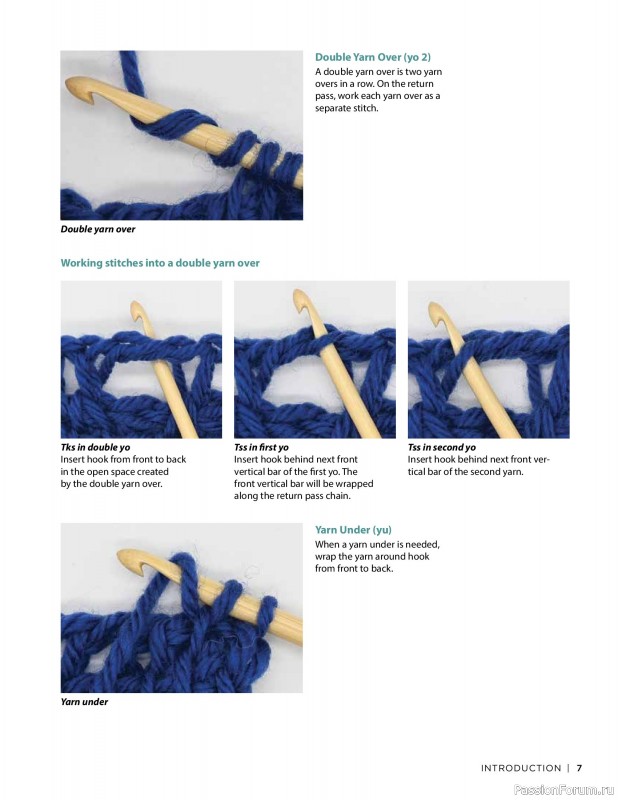 Double Yarn Over (yo 2)

A double yarn over is two yarn overs in a row. On the return pass, work each yarn over as a separate stitch.

Double yarn over

Working stitches into a double yarn over

Tks in double yo
Insert hook from front to back in the open space created by the double yarn over.

Tss in first yo
Insert hook behind next front vertical bar of the first yo. The front vertical bar will be wrapped along the return pass chain.

Tss in second yo
Insert hook behind next front vertical bar of the second yarn.

Yarn Under (yu)

When a yarn under is needed, wrap the yarn around hook from front to back.

Yarn under

INTRODUCTION | 7

PassionForum.ru