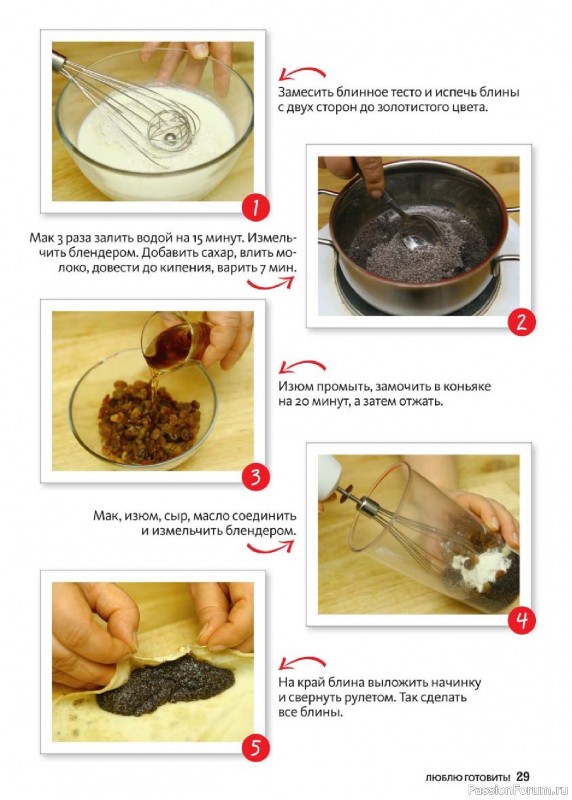 Замесить блинное тесто и испечь блины с двух сторон до золотистого цвета.

1

Мак 3 раза залить водой на 15 минут. Измельчить блендером. Добавить сахар, влить молоко, довести до кипения, варить 7 мин.

2

Изюм промыть, замочить в коньяке на 20 минут, а затем отжать.

3

Мак, изюм, сыр, масло соединить и измельчить блендером.

4

На край блина выложить начинку и свернуть рулетом. Так сделать все блины.

5

ЛЮБЛЮ ГОТОВИТЬ! 29

PassionForum.ru