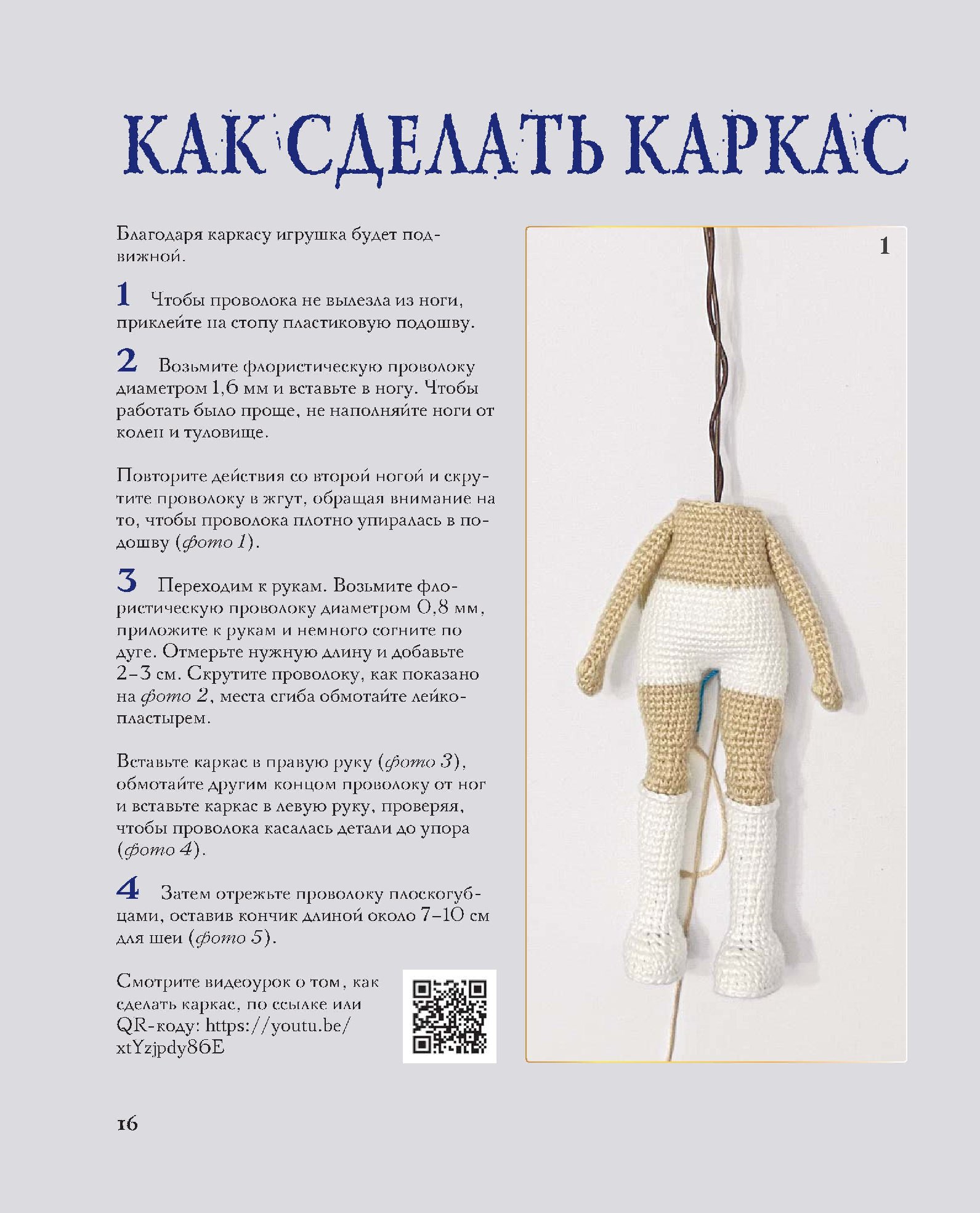 КАК СДЕЛАТЬ КАРКАС

Благодаря каркасу игрушка будет подвижной.

1 Чтобы проволока не вылезла из ноги, приклейте на стопу пластиковую подошву.

2 Возьмите флористическую проволоку диаметром 1,6 мм и вставьте в ногу. Чтобы работать было проще, не наполняйте ноги от колен и туловище.

Повторите действия со второй ногой и скрутите проволоку в жгут, обращая внимание на то, чтобы проволока плотно упиралась в подошву (фото 1).

3 Переходим к рукам. Возьмите флористическую проволоку диаметром 0,8 мм, приложите к рукам и немного согните по дуге. Отмерьте нужную длину и добавьте 2–3 см. Скрутите проволоку, как показано на фото 2, места сгиба обмотайте лейкопластырем.

Вставьте каркас в правую руку (фото 3), обмотайте другим концом проволоку от ног и вставьте каркас в левую руку, проверяя, чтобы проволока касалась детали до упора (фото 4).

4 Затем отрежьте проволоку плоскогубцами, оставив кончик длиной около 7–10 см для шеи (фото 5).

Смотрите видеоурок о том, как сделать каркас, по ссылке или QR-коду: https://youtu.be/xtYzjpdy86E

1

16