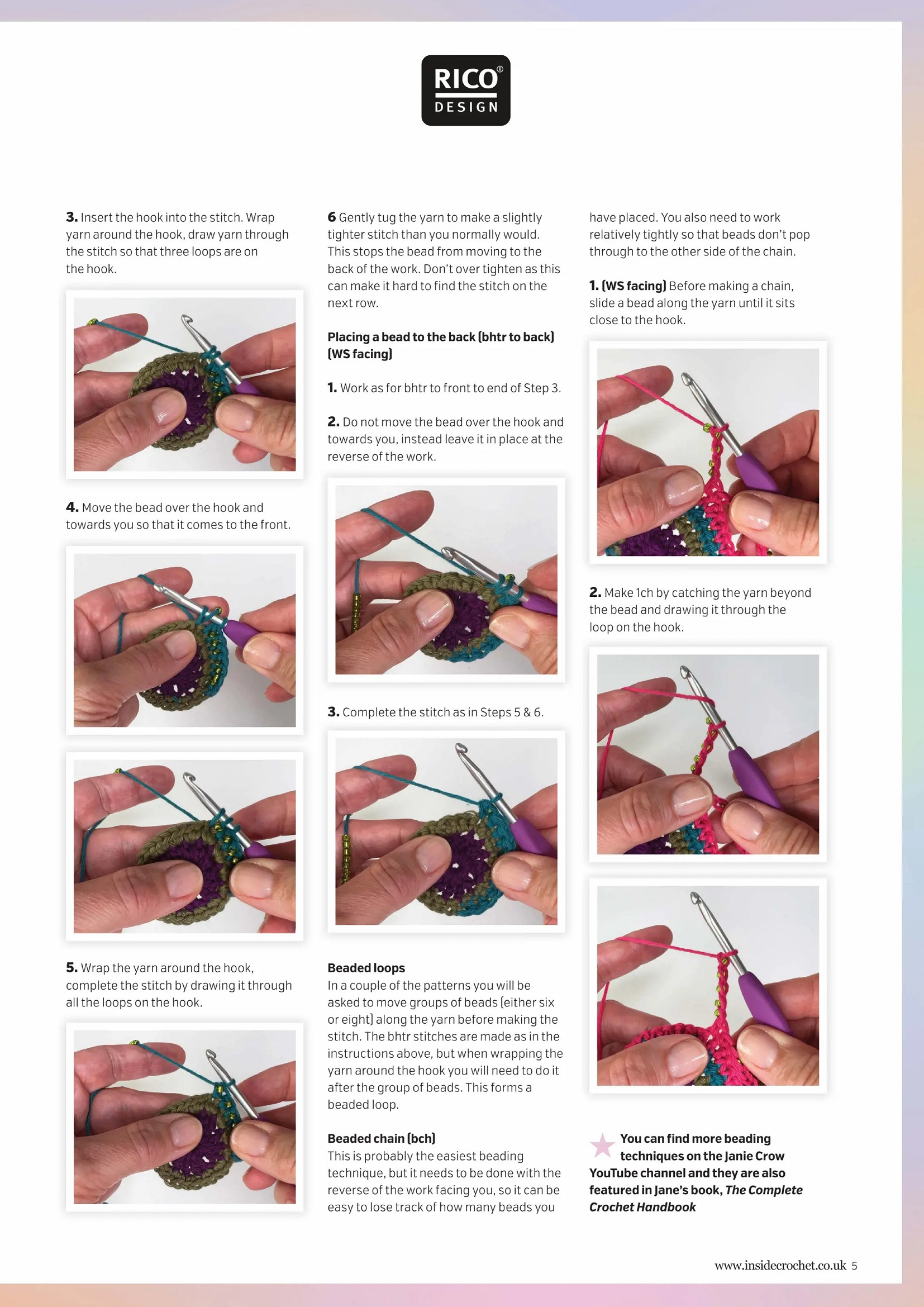 RICO®
DESIGN

3. Insert the hook into the stitch. Wrap yarn around the hook, draw yarn through the stitch so that three loops are on the hook.

4. Move the bead over the hook and towards you so that it comes to the front.

5. Wrap the yarn around the hook, complete the stitch by drawing it through all the loops on the hook.

6 Gently tug the yarn to make a slightly tighter stitch than you normally would. This stops the bead from moving to the back of the work. Don't over tighten as this can make it hard to find the stitch on the next row.

Placing a bead to the back (bhtr to back) (WS facing)

1. Work as for bhtr to front to end of Step 3.

2. Do not move the bead over the hook and towards you, instead leave it in place at the reverse of the work.

3. Complete the stitch as in Steps 5 & 6.

Beaded loops
In a couple of the patterns you will be asked to move groups of beads (either six or eight) along the yarn before making the stitch. The bhtr stitches are made as in the instructions above, but when wrapping the yarn around the hook you will need to do it after the group of beads. This forms a beaded loop.

Beaded chain (bch)
This is probably the easiest beading technique, but it needs to be done with the reverse of the work facing you, so it can be easy to lose track of how many beads you have placed. You also need to work relatively tightly so that beads don't pop through to the other side of the chain.

1. (WS facing) Before making a chain, slide a bead along the yarn until it sits close to the hook.

2. Make 1ch by catching the yarn beyond the bead and drawing it through the loop on the hook.

You can find more beading techniques on the Janie Crow YouTube channel and they are also featured in Jane's book, The Complete Crochet Handbook

www.insidecrochet.co.uk 5