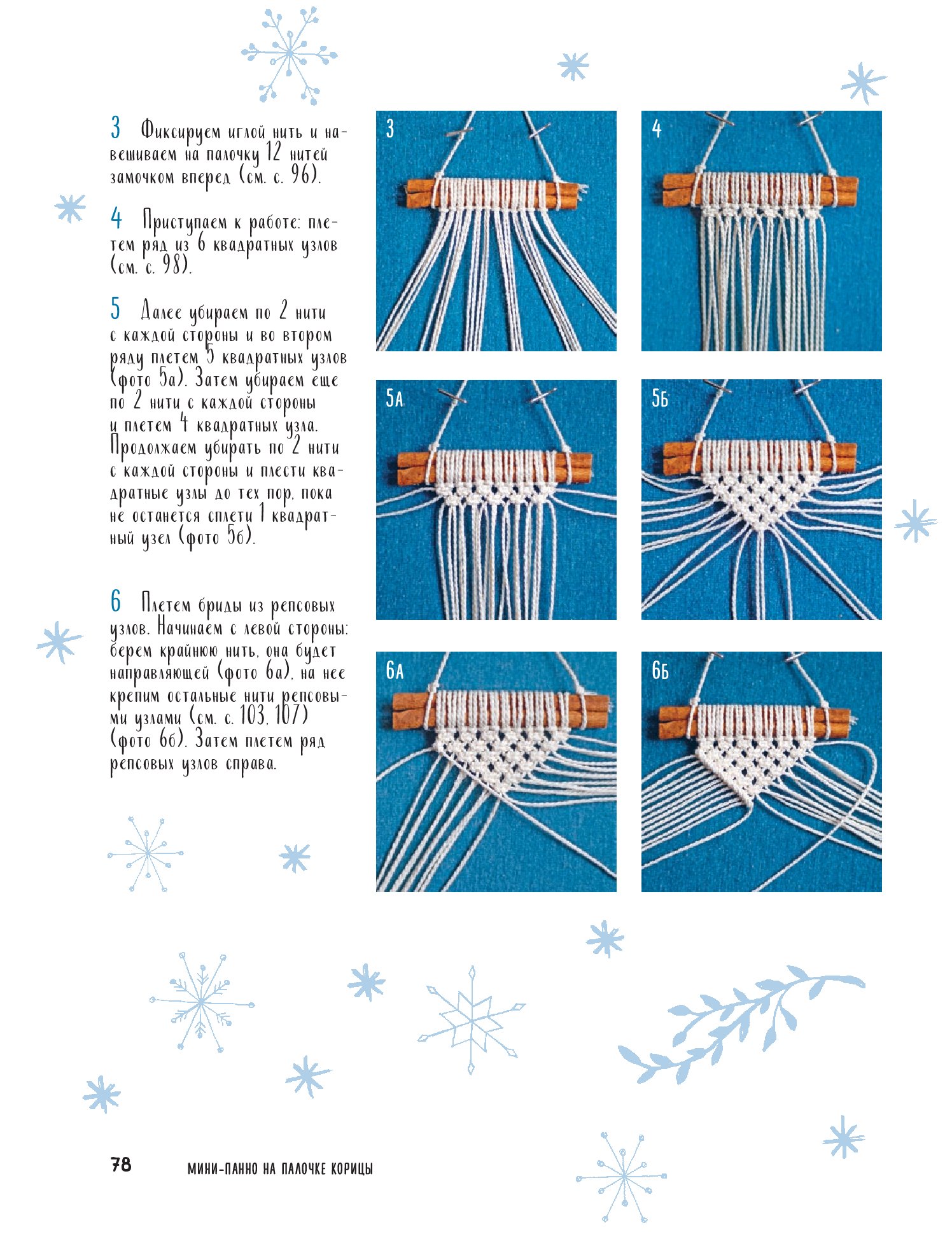 3 Фиксируем иглой нить и навешиваем на палочку 12 нитей замочком вперед (см. с. 96).

4 Приступаем к работе: плетем ряд из 6 квадратных узлов (см. с. 98).

5 Далее убираем по 2 нити с каждой стороны и во втором ряду плетем 5 квадратных узлов (фото 5а). Затем убираем еще по 2 нити с каждой стороны и плетем 4 квадратных узла. Продолжаем убирать по 2 нити с каждой стороны и плести квадратные узлы до тех пор, пока не останется сплести 1 квадратный узел (фото 5б).

6 Плетем бриды из репсовых узлов. Начинаем с левой стороны: берем крайнюю нить, она будет направляющей (фото 6а), на нее крепим остальные нити репсовыми узлами (см. с. 103, 107) (фото 6б). Затем плетем ряд репсовых узлов справа.

3

4

5А

5Б

6А

6Б

78 МИНИ-ПАННО НА ПАЛОЧКЕ КОРИЦЫ