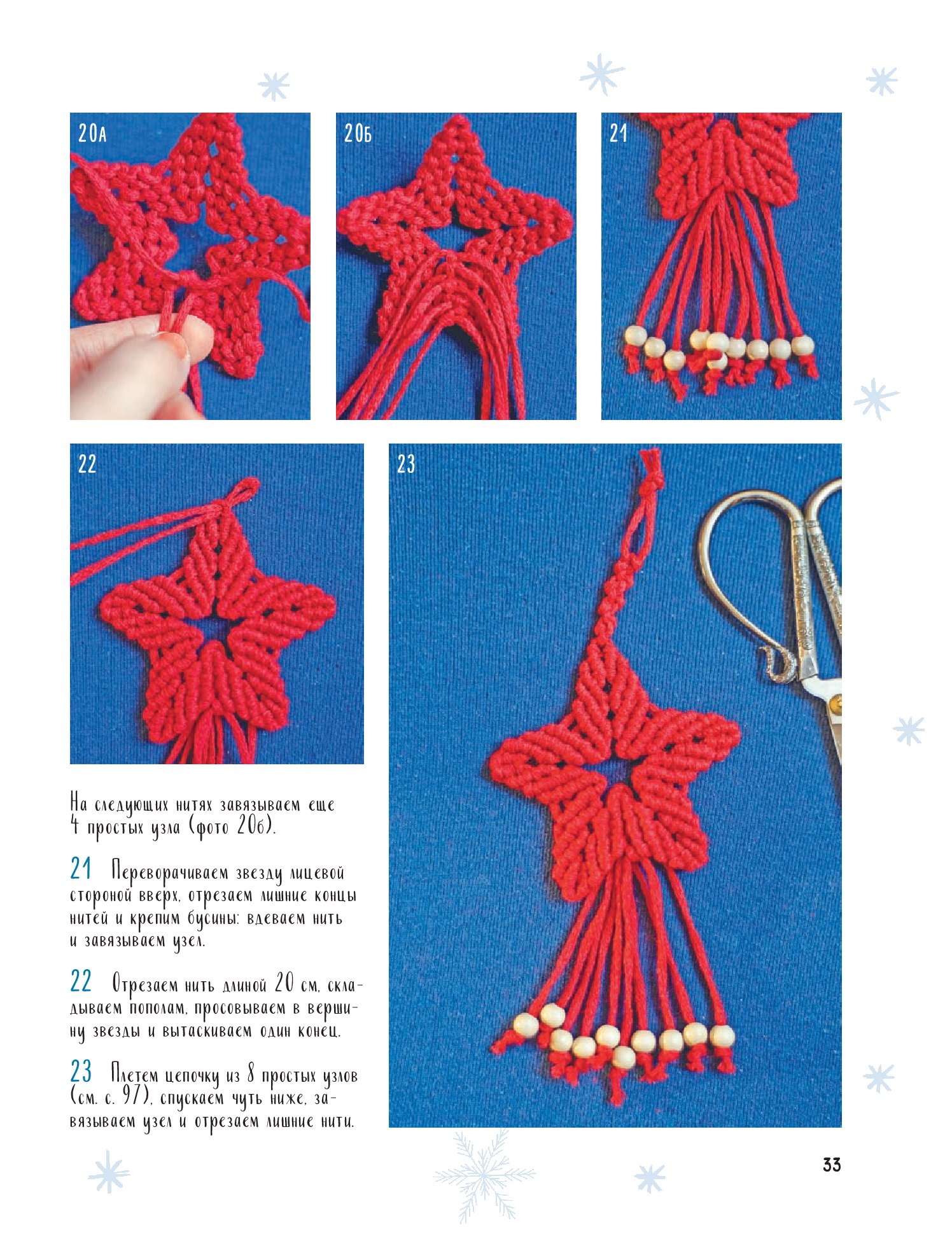 20а

20б

21

22

23

На следующих нитях завязываем еще 4 простых узла (фото 20б).

21 Переворачиваем звезду лицевой стороной вверх, отрезаем лишние концы нитей и крепим бусины: вдеваем нить и завязываем узел.

22 Отрезаем нить длиной 20 см, складываем пополам, просовываем в вершину звезды и вытаскиваем один конец.

23 Плетем цепочку из 8 простых узлов (см. с. 97), спускаем чуть ниже, завязываем узел и отрезаем лишние нити.

33