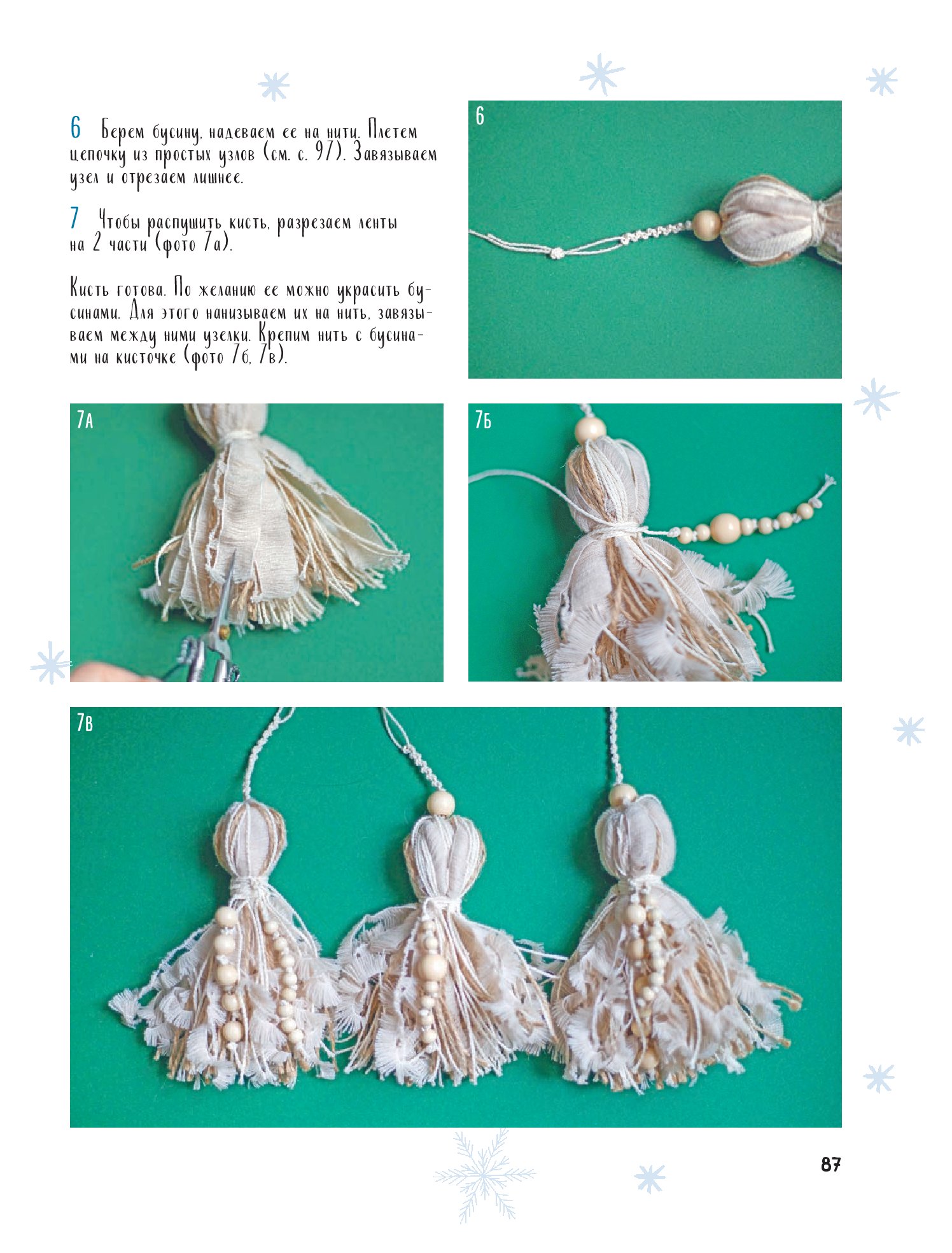 6 Берем бусину, надеваем ее на нити. Плетем цепочку из простых узлов (см. с. 97). Завязываем узел и отрезаем лишнее.

7 Чтобы распушить кисть, разрезаем ленты на 2 части (фото 7а).

Кисть готова. По желанию ее можно украсить бусинами. Для этого нанизываем их на нить, завязываем между ними узелки. Крепим нить с бусинами на кисточке (фото 7б, 7в).

6

7А

7Б

7В

87