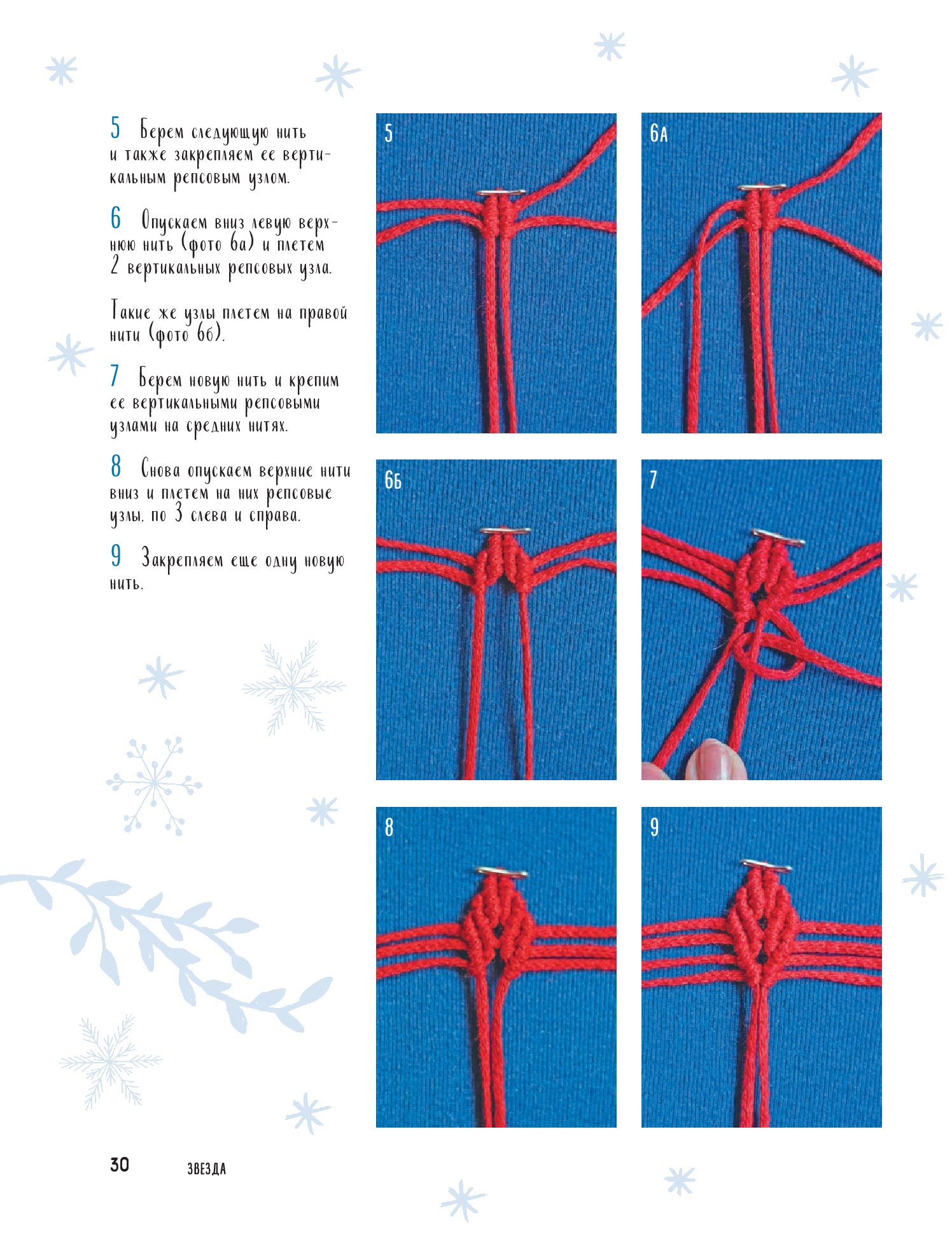 5 Берем следующую нить и также закрепляем ее вертикальным репсовым узлом.

6 Опускаем вниз левую верхнюю нить (фото 6а) и плетем 2 вертикальных репсовых узла.

Такие же узлы плетем на правой нити (фото 6б).

7 Берем новую нить и крепим ее вертикальными репсовыми узлами на средних нитях.

8 Снова опускаем верхние нити вниз и плетем на них репсовые узлы, по 3 слева и справа.

9 Закрепляем еще одну новую нить.

5

6А

6Б

7

8

9

30 ЗВЕЗДА