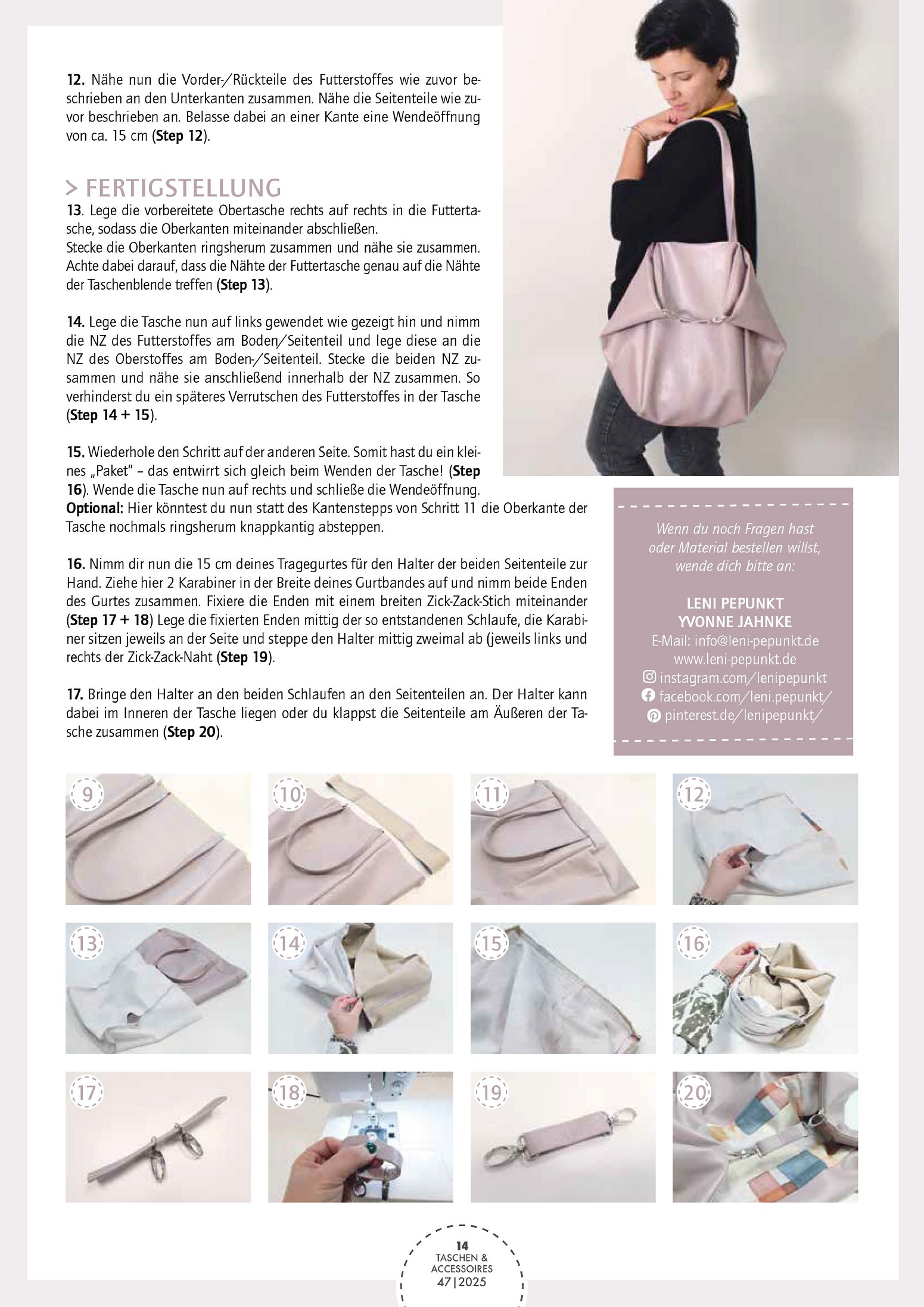 12. Nähe nun die Vorder-/Rückteile des Futterstoffes wie zuvor beschrieben an den Unterkanten zusammen. Nähe die Seitenteile wie zuvor beschrieben an. Belasse dabei an einer Kante eine Wendeöffnung von ca. 15 cm (Step 12).

> FERTIGSTELLUNG

13. Lege die vorbereitete Obertasche rechts auf rechts in die Futtertasche, sodass die Oberkanten miteinander abschließen.
Stecke die Oberkanten ringsherum zusammen und nähe sie zusammen. Achte dabei darauf, dass die Nähte der Futtertasche genau auf die Nähte der Taschenblende treffen (Step 13).

14. Lege die Tasche nun auf links gewendet wie gezeigt hin und nimm die NZ des Futterstoffes am Boden/Seitenteil und lege diese an die NZ des Oberstoffes am Boden-/Seitenteil. Stecke die beiden NZ zusammen und nähe sie anschließend innerhalb der NZ zusammen. So verhinderst du ein späteres Verrutschen des Futterstoffes in der Tasche (Step 14 + 15).

15. Wiederhole den Schritt auf der anderen Seite. Somit hast du ein kleines „Paket" – das entwirrt sich gleich beim Wenden der Tasche! (Step 16). Wende die Tasche nun auf rechts und schließe die Wendeöffnung.
Optional: Hier könntest du nun statt des Kantenstepps von Schritt 11 die Oberkante der Tasche nochmals ringsherum knappkantig absteppen.

16. Nimm dir nun die 15 cm deines Tragegurtes für den Halter der beiden Seitenteile zur Hand. Ziehe hier 2 Karabiner in der Breite deines Gurtbandes auf und nimm beide Enden des Gurtes zusammen. Fixiere die Enden mit einem breiten Zick-Zack-Stich miteinander (Step 17 + 18) Lege die fixierten Enden mittig der so entstandenen Schlaufe, die Karabiner sitzen jeweils an der Seite und steppe den Halter mittig zweimal ab (jeweils links und rechts der Zick-Zack-Naht (Step 19).

17. Bringe den Halter an den beiden Schlaufen an den Seitenteilen an. Der Halter kann dabei im Inneren der Tasche liegen oder du klappst die Seitenteile am Äußeren der Tasche zusammen (Step 20).

Wenn du noch Fragen hast oder Material bestellen willst, wende dich bitte an:

LENI PEPUNKT
YVONNE JAHNKE
E-Mail: info@leni-pepunkt.de
www.leni-pepunkt.de
instagram.com/lenipepunkt
facebook.com/leni.pepunkt/
pinterest.de/lenipepunkt/

9
10
11
12
13
14
15
16
17
18
19
20

14
TASCHEN & ACCESSOIRES
47|2025