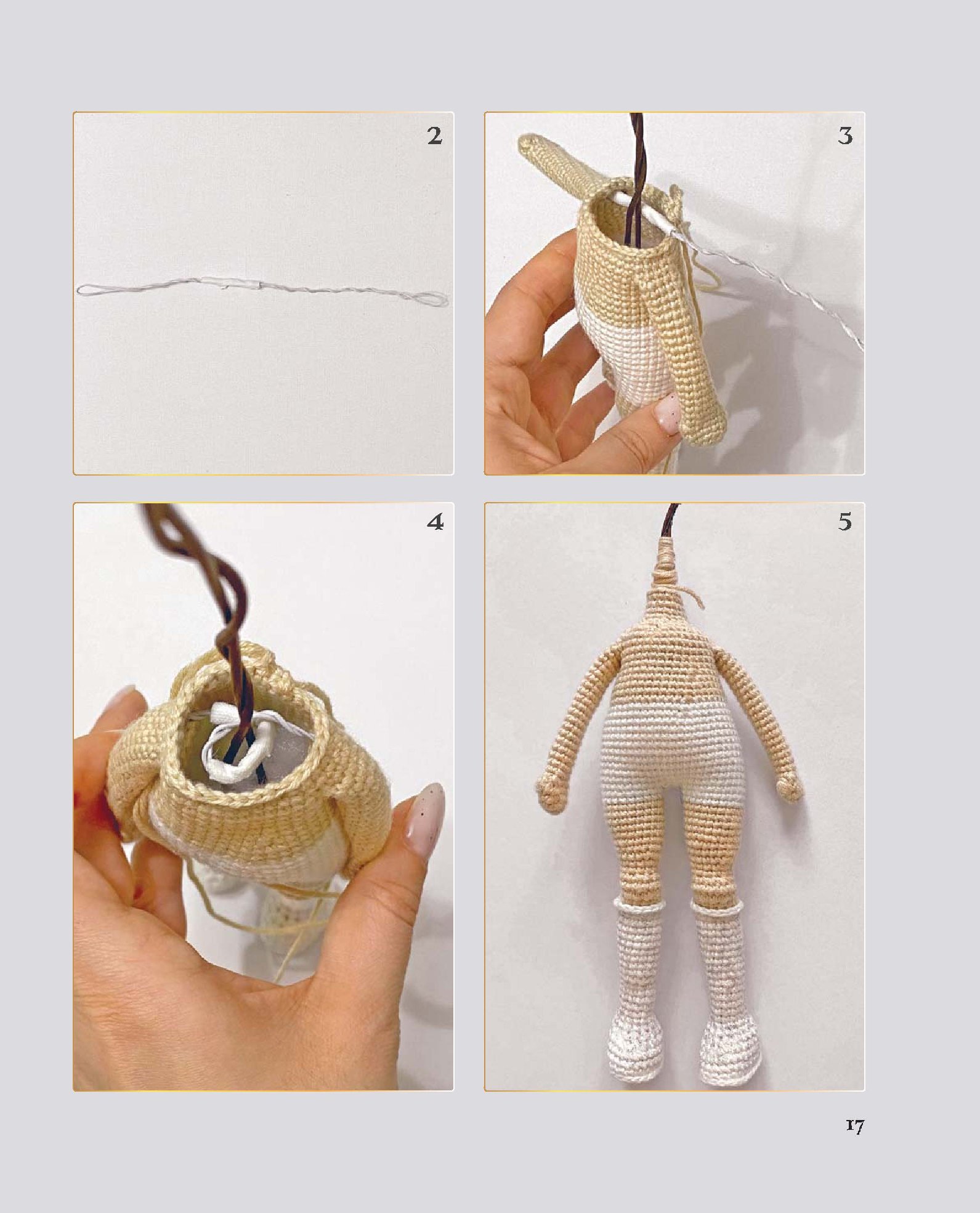 2

3

4

5

17