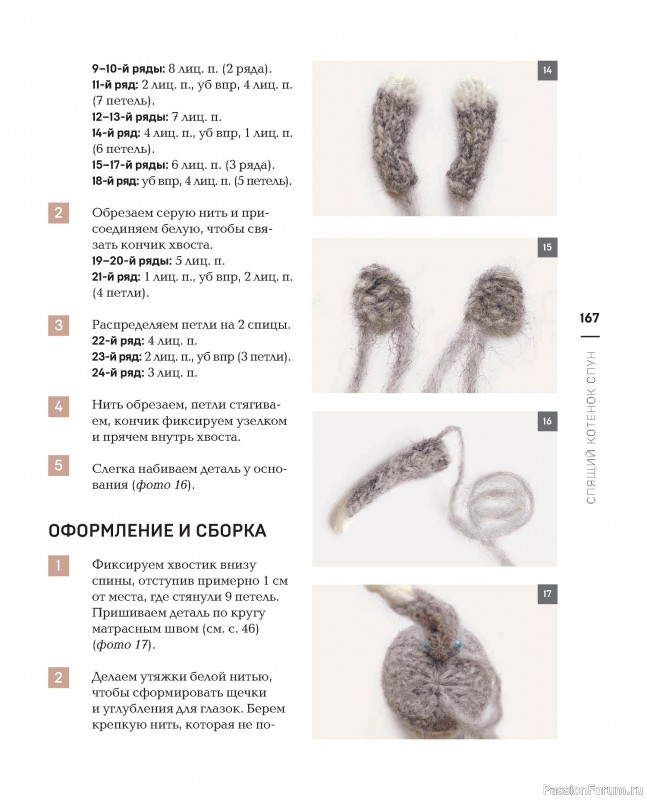 **9–10-й ряды:** 8 лиц. п. (2 ряда).
**11-й ряд:** 2 лиц. п., уб впр, 4 лиц. п. (7 петель).
**12–13-й ряды:** 7 лиц. п.
**14-й ряд:** 4 лиц. п., уб впр, 1 лиц. п. (6 петель).
**15–17-й ряды:** 6 лиц. п. (3 ряда).
**18-й ряд:** уб впр, 4 лиц. п. (5 петель).

2 Обрезаем серую нить и присоединяем белую, чтобы связать кончик хвоста.
**19–20-й ряды:** 5 лиц. п.
**21-й ряд:** 1 лиц. п., уб впр, 2 лиц. п. (4 петли).

3 Распределяем петли на 2 спицы.
**22-й ряд:** 4 лиц. п.
**23-й ряд:** 2 лиц. п., уб впр (3 петли).
**24-й ряд:** 3 лиц. п.

4 Нить обрезаем, петли стягиваем, кончик фиксируем узелком и прячем внутрь хвоста.

5 Слегка набиваем деталь у основания (*фото 16*).

ОФОРМЛЕНИЕ И СБОРКА

1 Фиксируем хвостик внизу спины, отступив примерно 1 см от места, где стянули 9 петель. Пришиваем деталь по кругу матрасным швом (см. с. 46) (*фото 17*).

2 Делаем утяжки белой нитью, чтобы сформировать щечки и углубления для глазок. Берем крепкую нить, которая не по-

14

15

16

17

167

СПЯЩИЙ КОТЕНОК СПУН

PassionForum.ru