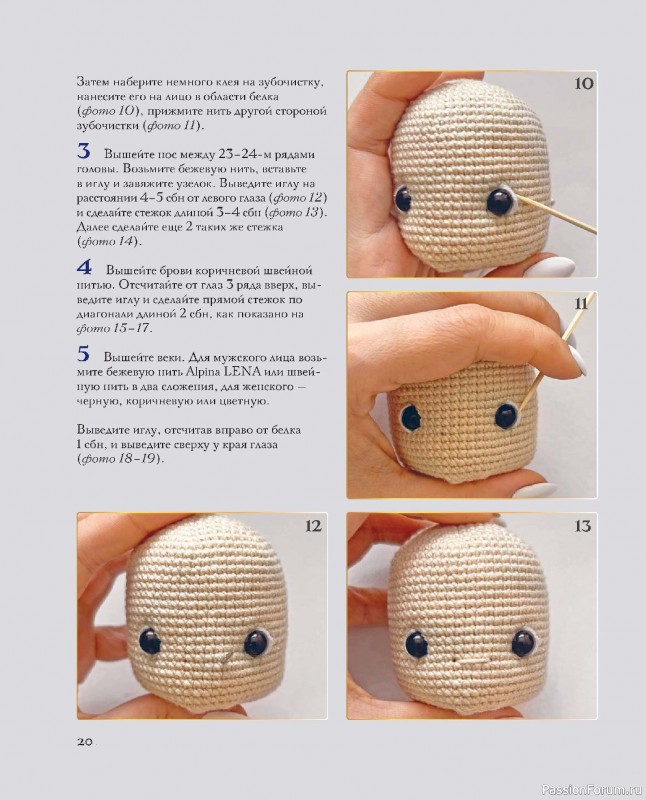 Затем наберите немного клея на зубочистку, нанесите его на лицо в области белка (фото 10), прижмите нить другой стороной зубочистки (фото 11).

3 Вышейте нос между 23–24-м рядами головы. Возьмите бежевую нить, вставьте в иглу и завяжите узелок. Выведите иглу на расстоянии 4–5 сбн от левого глаза (фото 12) и сделайте стежок длиной 3–4 сбн (фото 13). Далее сделайте еще 2 таких же стежка (фото 14).

4 Вышейте брови коричневой швейной нитью. Отсчитайте от глаз 3 ряда вверх, выведите иглу и сделайте прямой стежок по диагонали длиной 2 сбн, как показано на фото 15–17.

5 Вышейте веки. Для мужского лица возьмите бежевую нить Alpina LENA или швейную нить в два сложения, для женского — черную, коричневую или цветную.

Выведите иглу, отсчитав вправо от белка 1 сбн, и выведите сверху у края глаза (фото 18–19).

10

11

12

13

20

PassionForum.ru