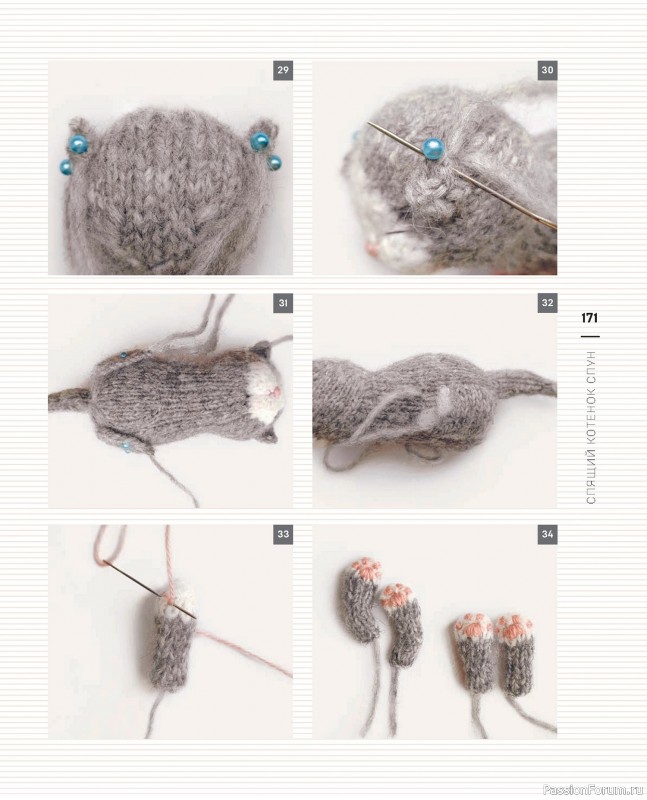 29

30

31

32

33

34

171

СПЯЩИЙ КОТЕНОК СПУН

PassionForum.ru