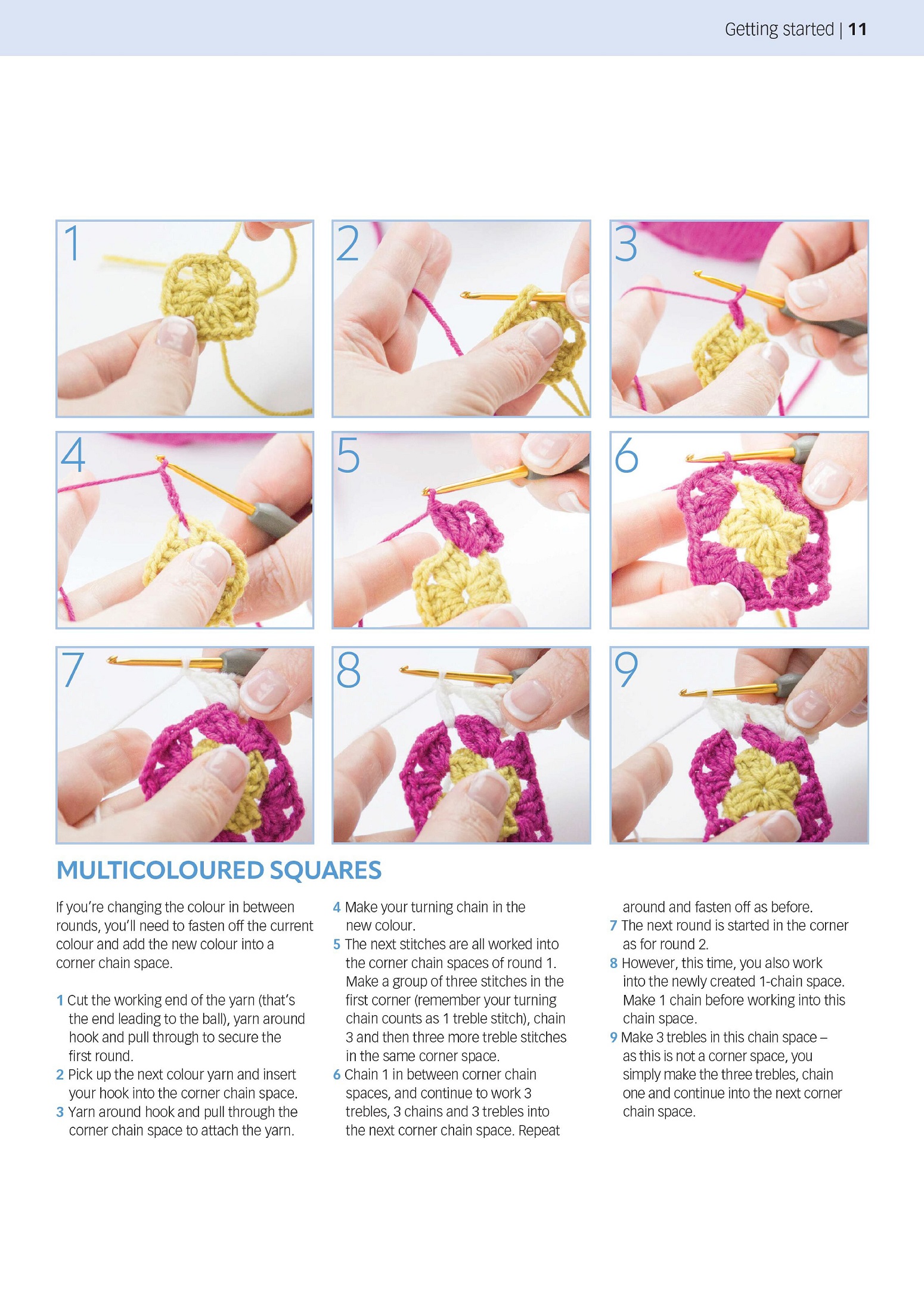 Getting started | 11

1

2

3

4

5

6

7

8

9

MULTICOLOURED SQUARES

If you're changing the colour in between rounds, you'll need to fasten off the current colour and add the new colour into a corner chain space.

1 Cut the working end of the yarn (that's the end leading to the ball), yarn around hook and pull through to secure the first round.
2 Pick up the next colour yarn and insert your hook into the corner chain space.
3 Yarn around hook and pull through the corner chain space to attach the yarn.
4 Make your turning chain in the new colour.
5 The next stitches are all worked into the corner chain spaces of round 1. Make a group of three stitches in the first corner (remember your turning chain counts as 1 treble stitch), chain 3 and then three more treble stitches in the same corner space.
6 Chain 1 in between corner chain spaces, and continue to work 3 trebles, 3 chains and 3 trebles into the next corner chain space. Repeat around and fasten off as before.
7 The next round is started in the corner as for round 2.
8 However, this time, you also work into the newly created 1-chain space. Make 1 chain before working into this chain space.
9 Make 3 trebles in this chain space – as this is not a corner space, you simply make the three trebles, chain one and continue into the next corner chain space.