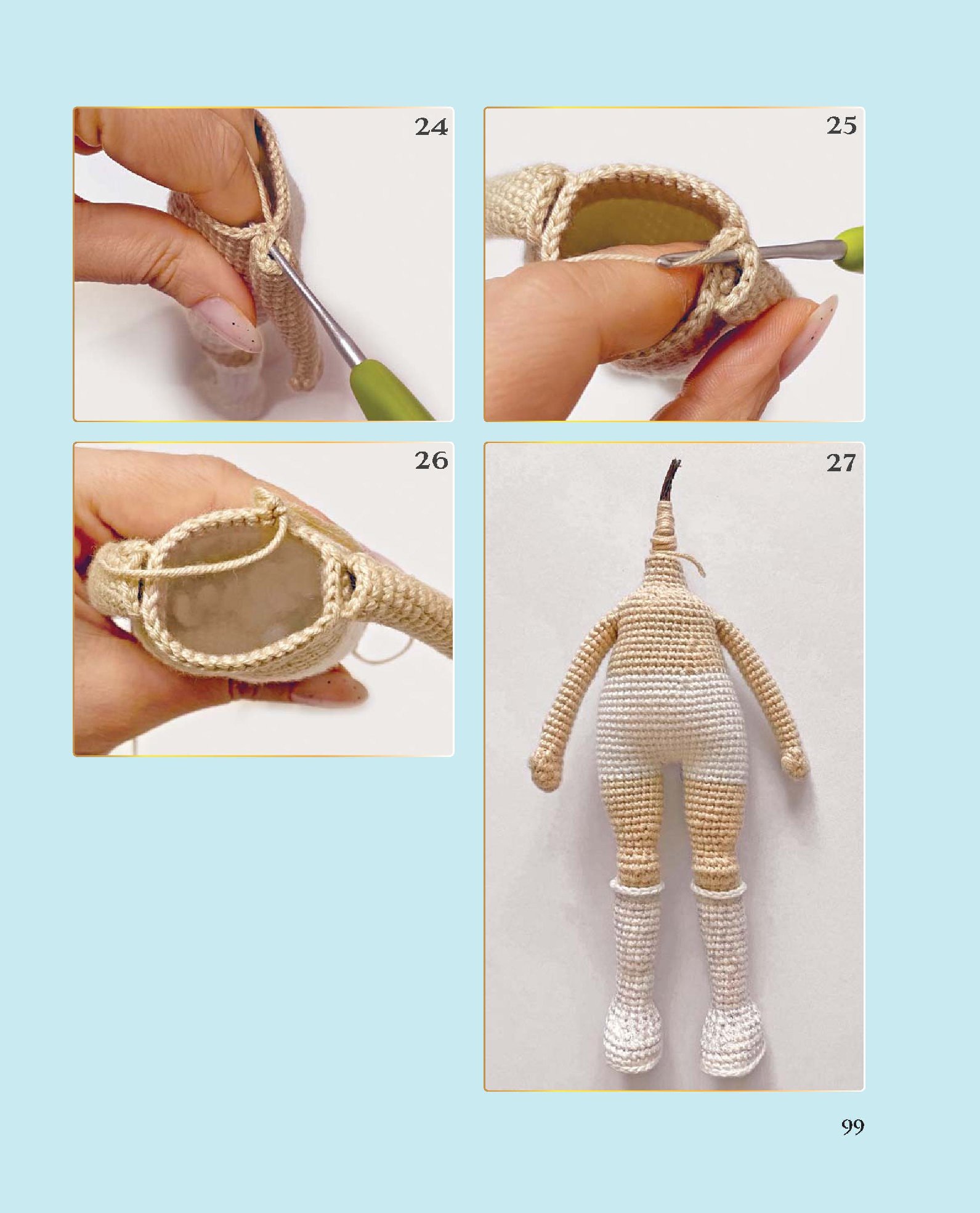 24

25

26

27

99