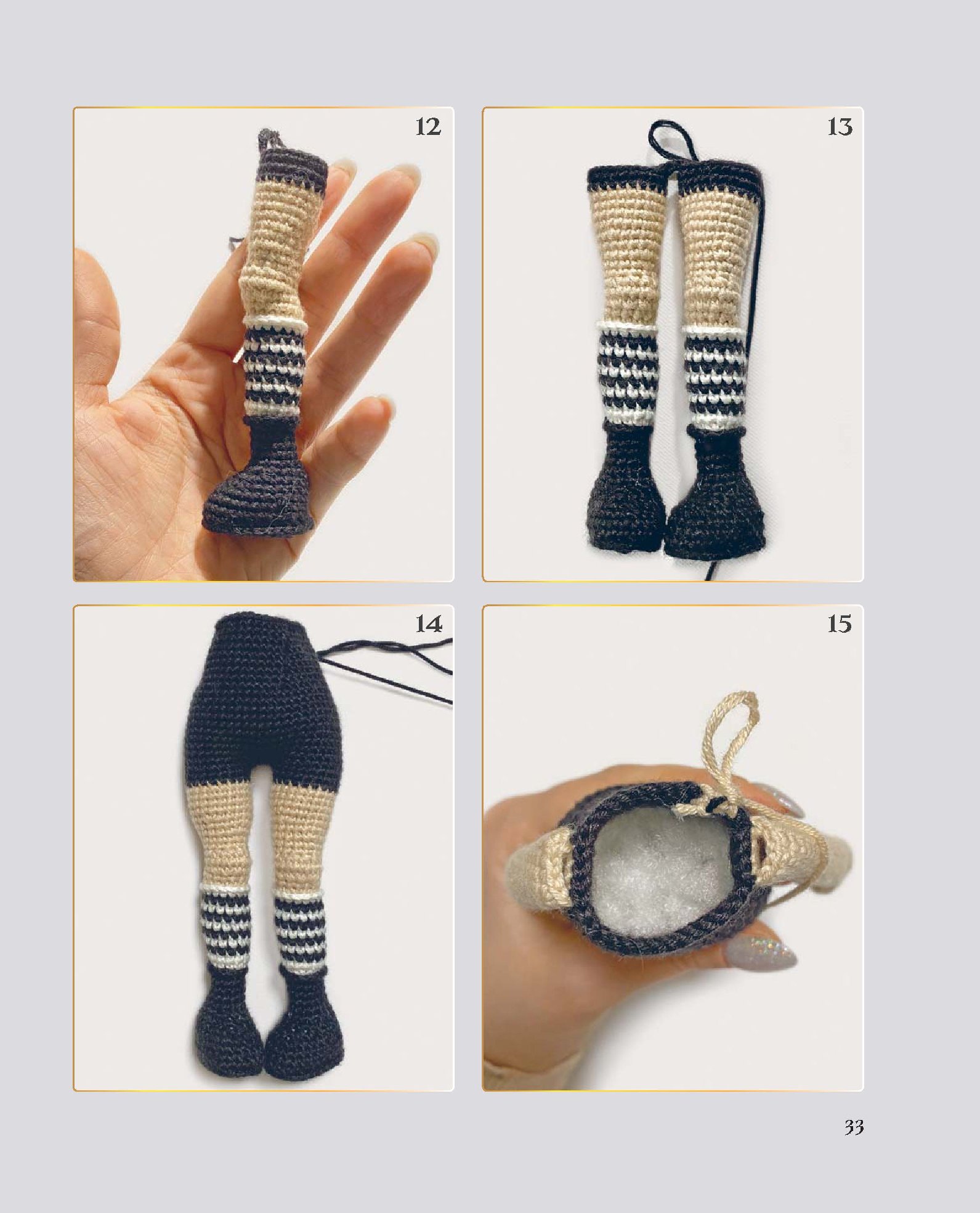 12

13

14

15

33