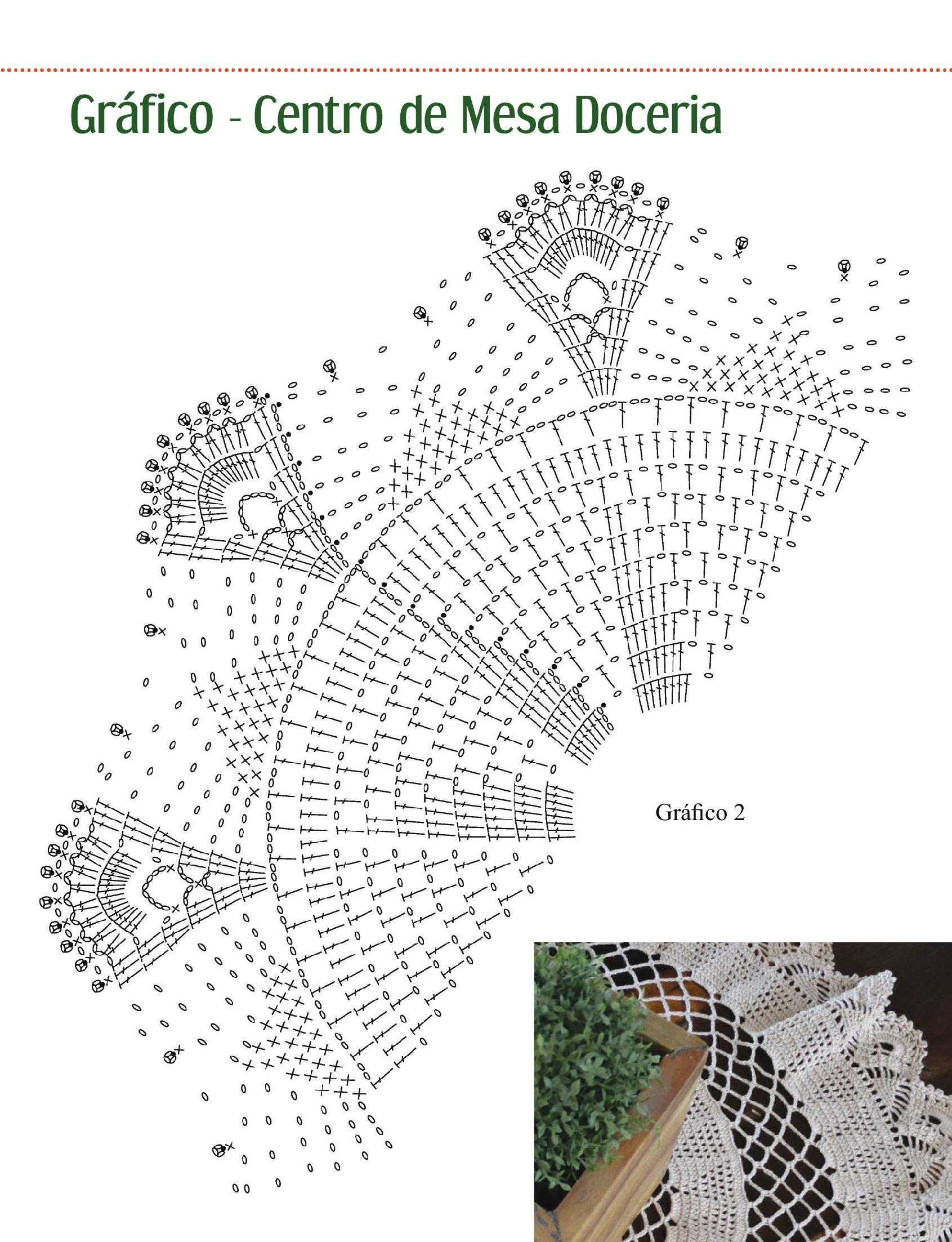 Gráfico - Centro de Mesa Doceria

Gráfico 2