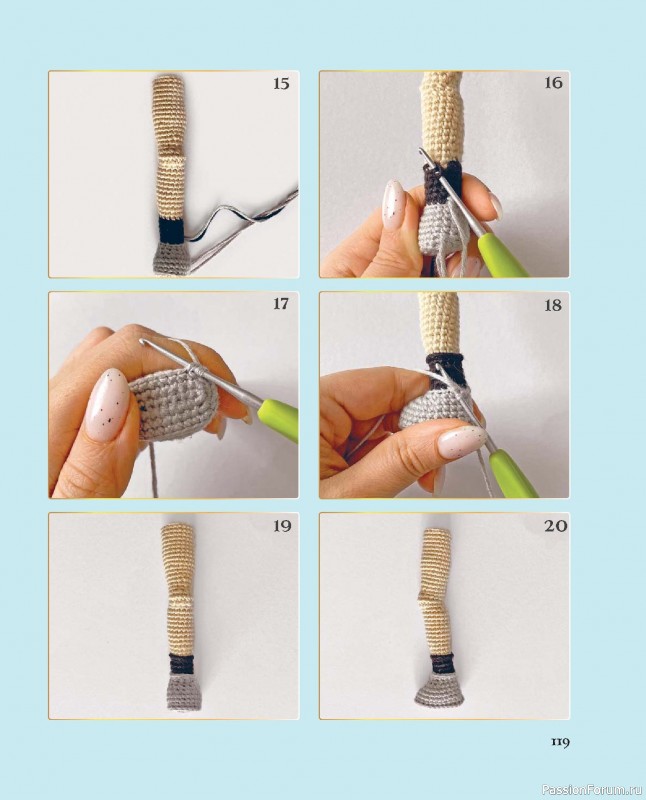 15

16

17

18

19

20

119

PassionForum.ru