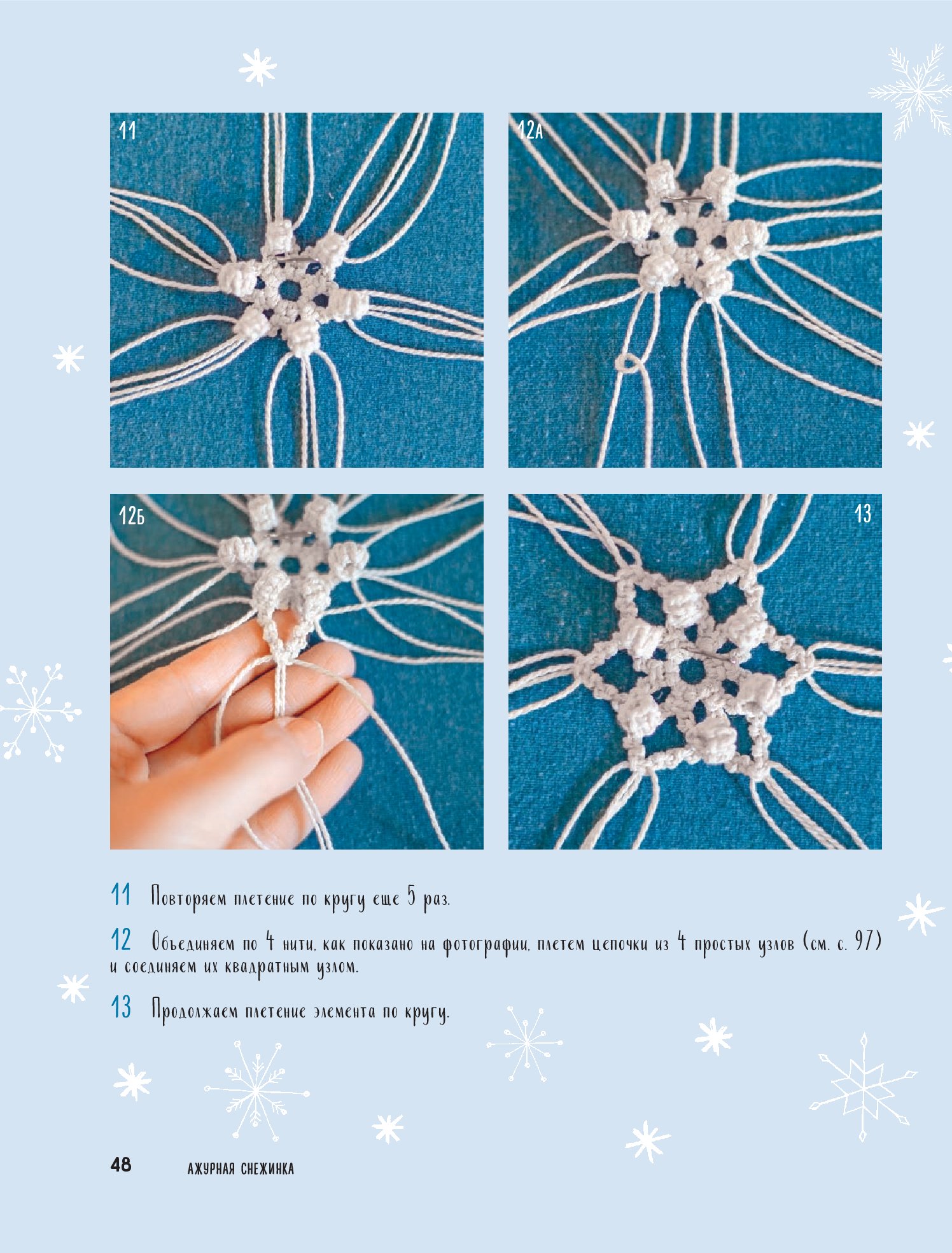 11

12А

12Б

13

11 Повторяем плетение по кругу еще 5 раз.

12 Объединяем по 4 нити, как показано на фотографии, плетем цепочки из 4 простых узлов (см. с. 97) и соединяем их квадратным узлом.

13 Продолжаем плетение элемента по кругу.

48 АЖУРНАЯ СНЕЖИНКА