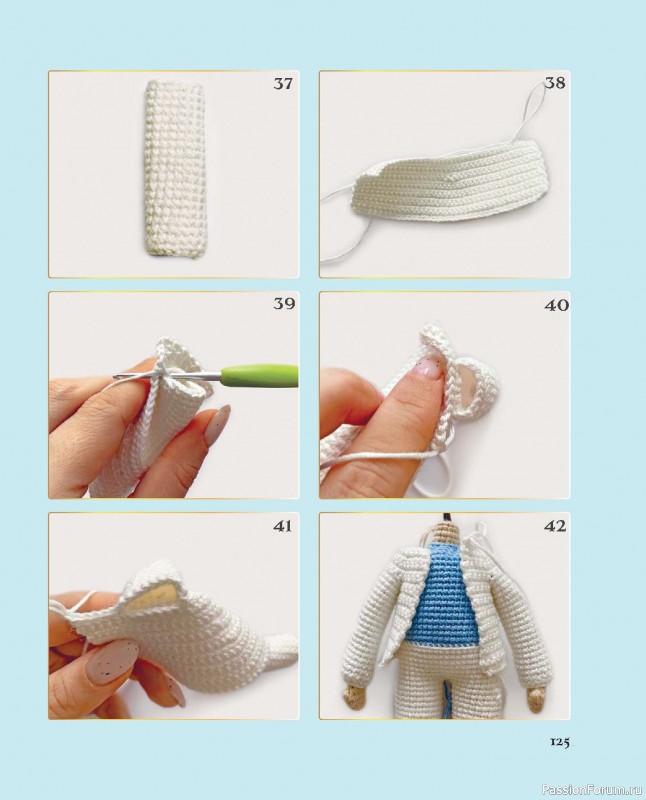 37

38

39

40

41

42

125

PassionForum.ru