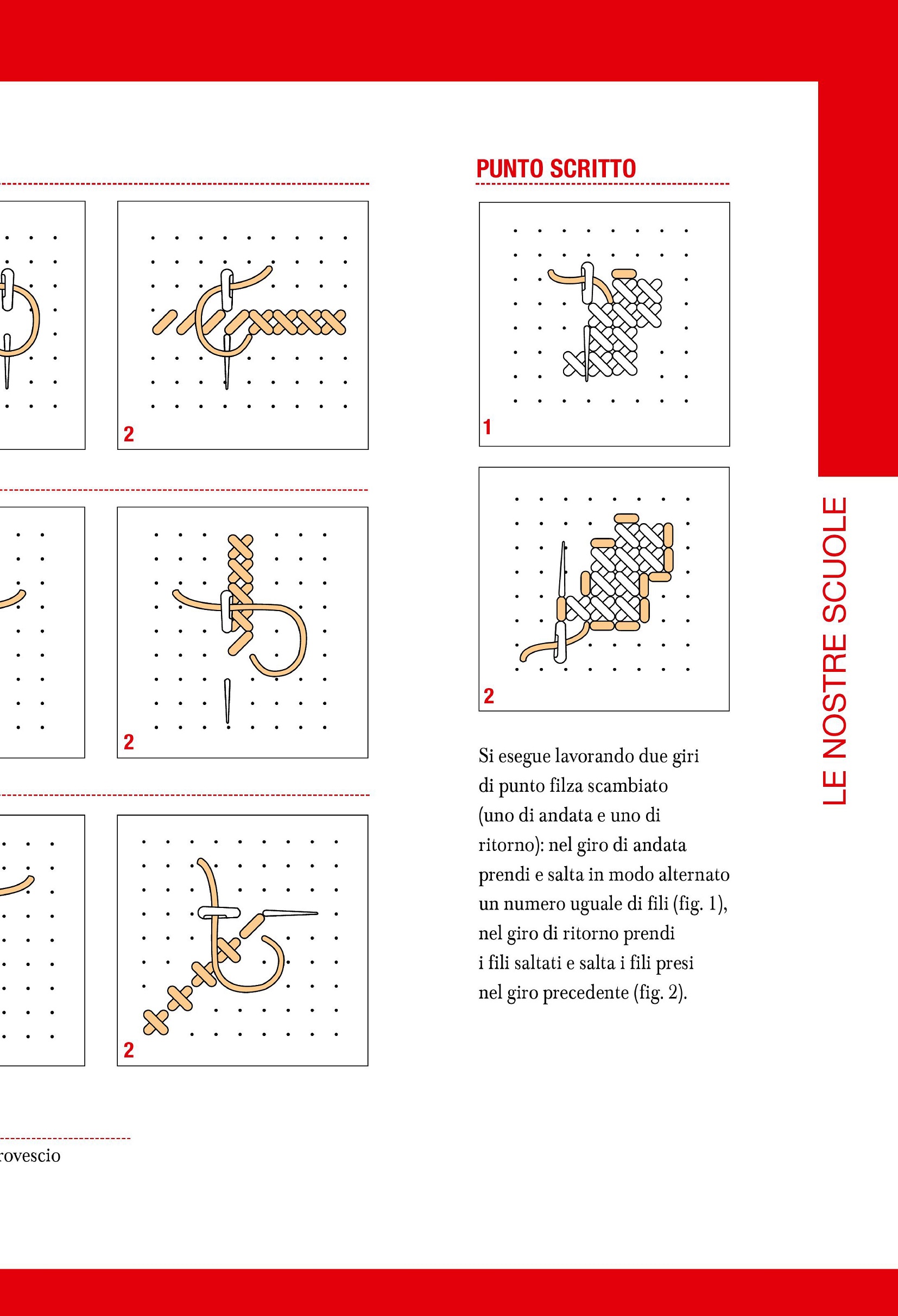 2

2

2

rovescio

PUNTO SCRITTO

1

2

Si esegue lavorando due giri di punto filza scambiato (uno di andata e uno di ritorno): nel giro di andata prendi e salta in modo alternato un numero uguale di fili (fig. 1), nel giro di ritorno prendi i fili saltati e salta i fili presi nel giro precedente (fig. 2).

LE NOSTRE SCUOLE