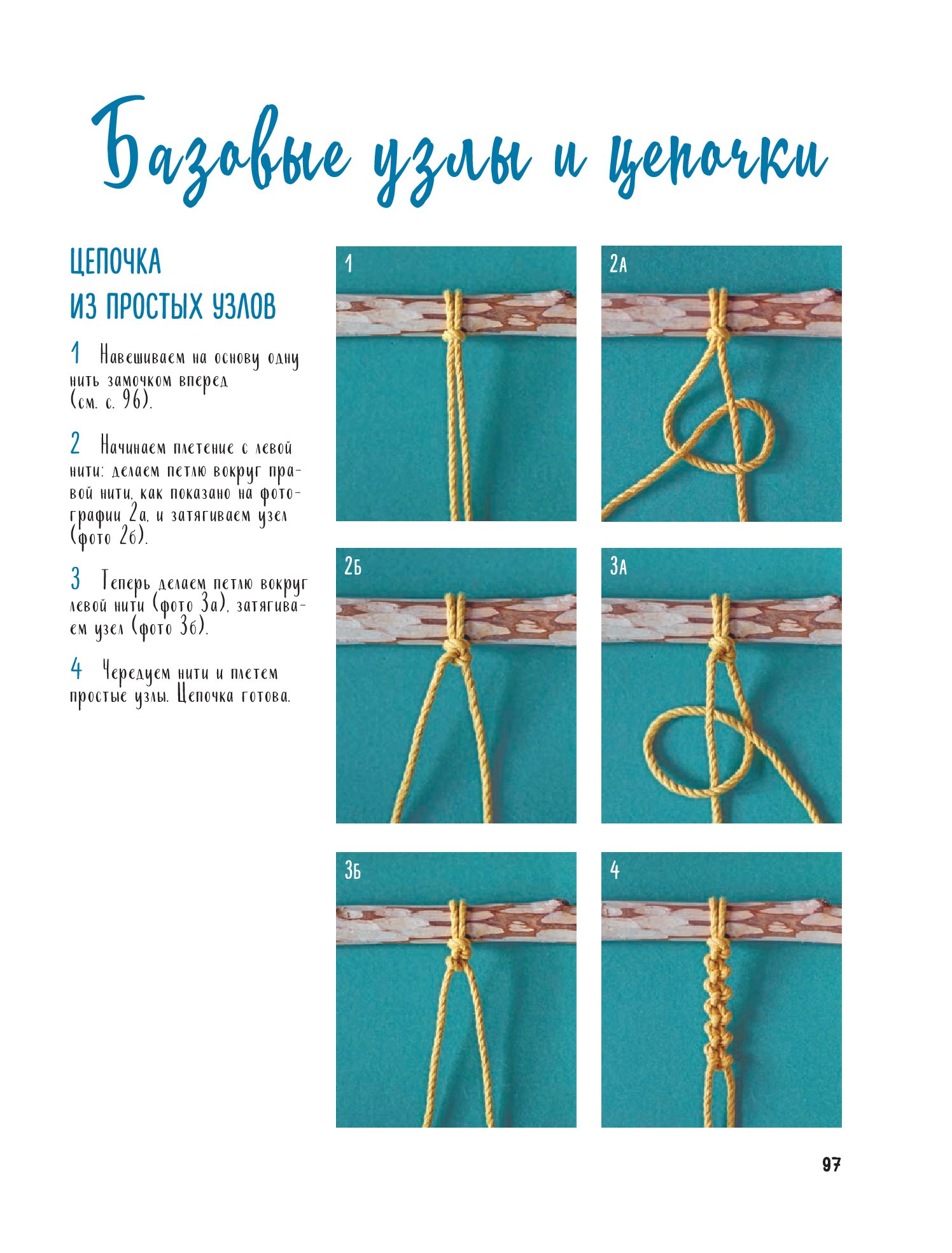 Базовые узлы и цепочки

ЦЕПОЧКА ИЗ ПРОСТЫХ УЗЛОВ

1 Навешиваем на основу одну нить замочком вперед (см. с. 96).

2 Начинаем плетение с левой нити: делаем петлю вокруг правой нити, как показано на фотографии 2а, и затягиваем узел (фото 2б).

3 Теперь делаем петлю вокруг левой нити (фото 3а), затягиваем узел (фото 3б).

4 Чередуем нити и плетем простые узлы. Цепочка готова.

1

2А

2Б

3А

3Б

4

97