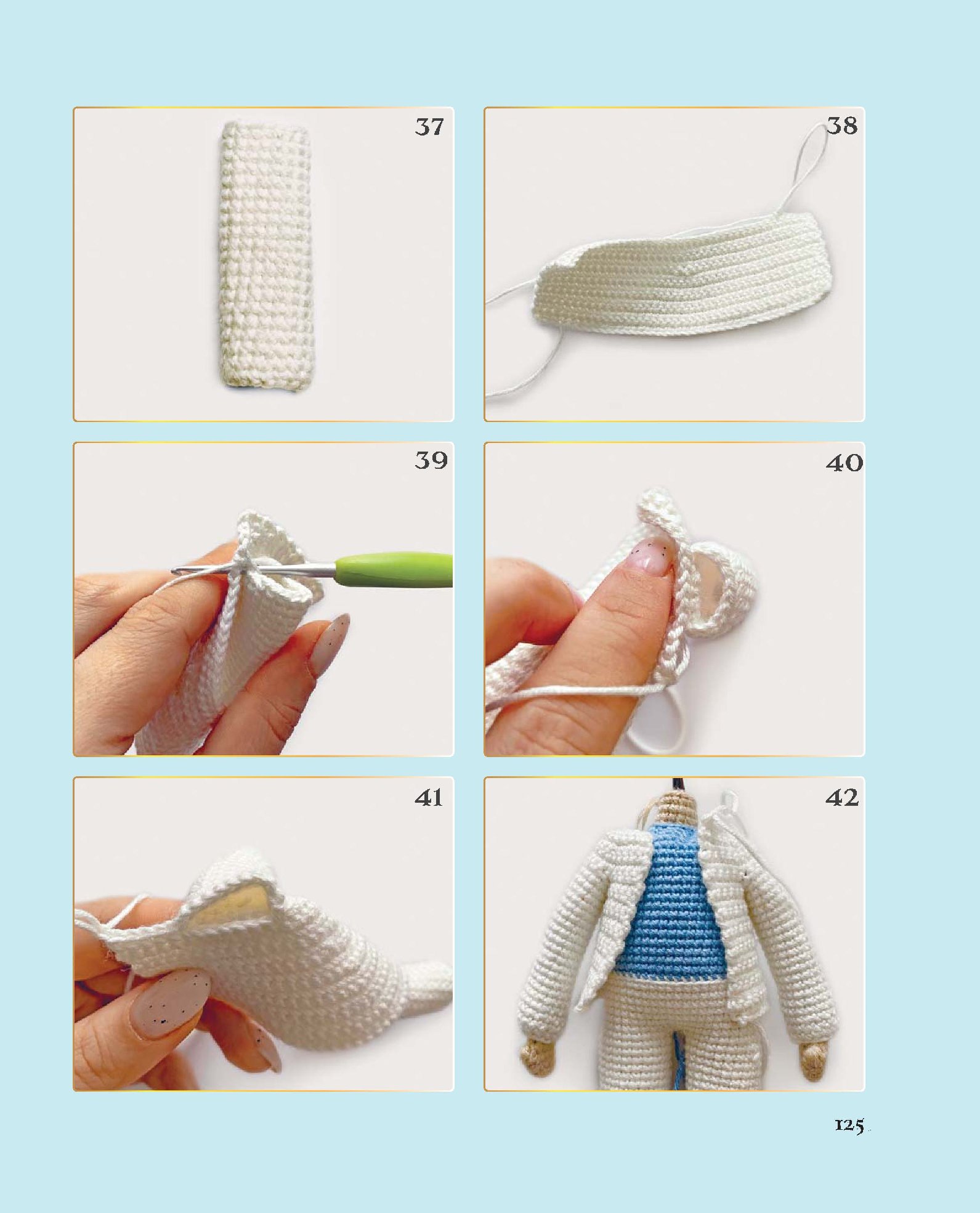 37

38

39

40

41

42

125