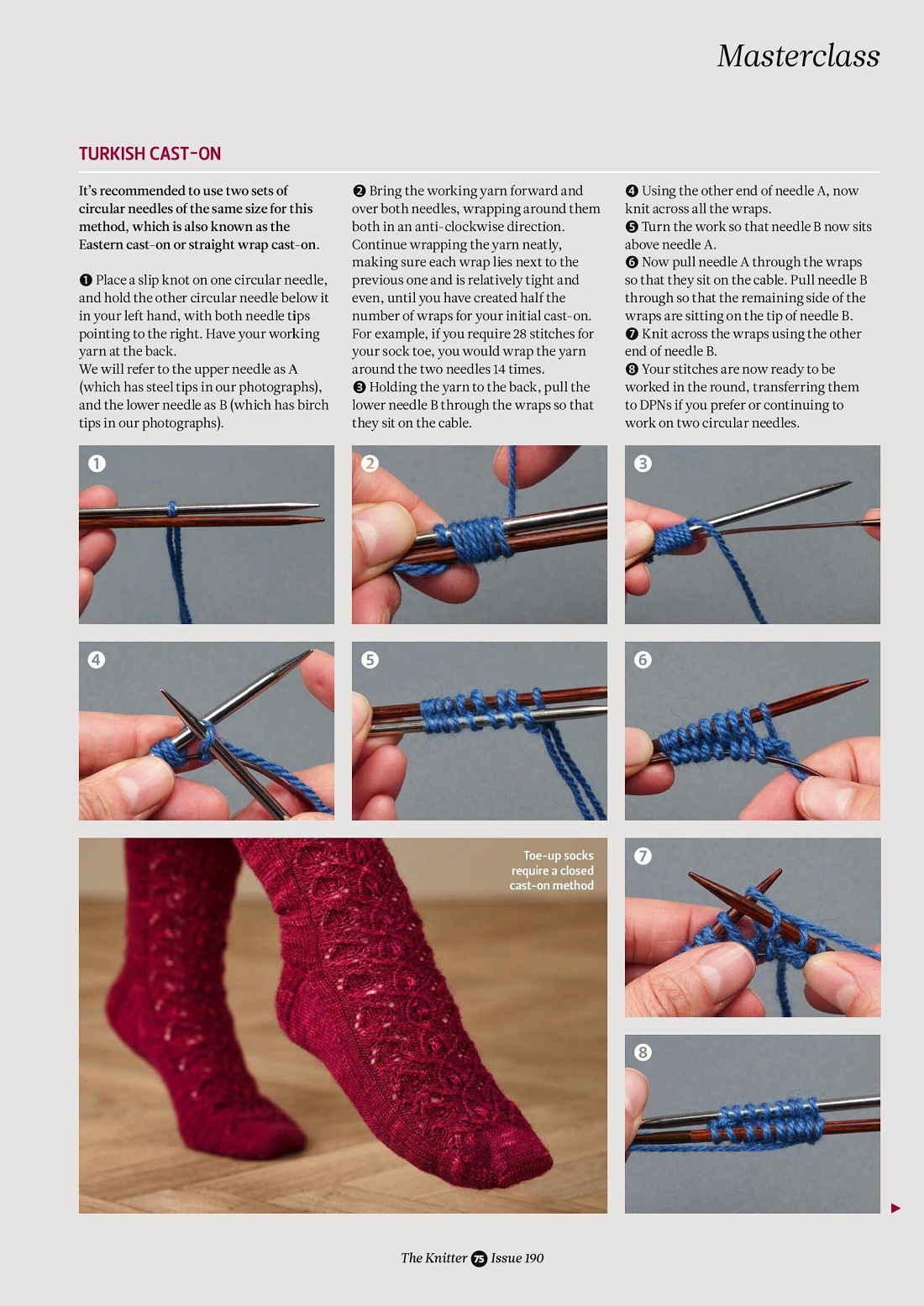 Masterclass

TURKISH CAST-ON

It's recommended to use two sets of circular needles of the same size for this method, which is also known as the Eastern cast-on or straight wrap cast-on.

❶ Place a slip knot on one circular needle, and hold the other circular needle below it in your left hand, with both needle tips pointing to the right. Have your working yarn at the back.
We will refer to the upper needle as A (which has steel tips in our photographs), and the lower needle as B (which has birch tips in our photographs).

❷ Bring the working yarn forward and over both needles, wrapping around them both in an anti-clockwise direction. Continue wrapping the yarn neatly, making sure each wrap lies next to the previous one and is relatively tight and even, until you have created half the number of wraps for your initial cast-on. For example, if you require 28 stitches for your sock toe, you would wrap the yarn around the two needles 14 times.
❸ Holding the yarn to the back, pull the lower needle B through the wraps so that they sit on the cable.

❹ Using the other end of needle A, now knit across all the wraps.
❺ Turn the work so that needle B now sits above needle A.
❻ Now pull needle A through the wraps so that they sit on the cable. Pull needle B through so that the remaining side of the wraps are sitting on the tip of needle B.
❼ Knit across the wraps using the other end of needle B.
❽ Your stitches are now ready to be worked in the round, transferring them to DPNs if you prefer or continuing to work on two circular needles.

1

2

3

4

5

6

Toe-up socks require a closed cast-on method

7

8

The Knitter 75 Issue 190