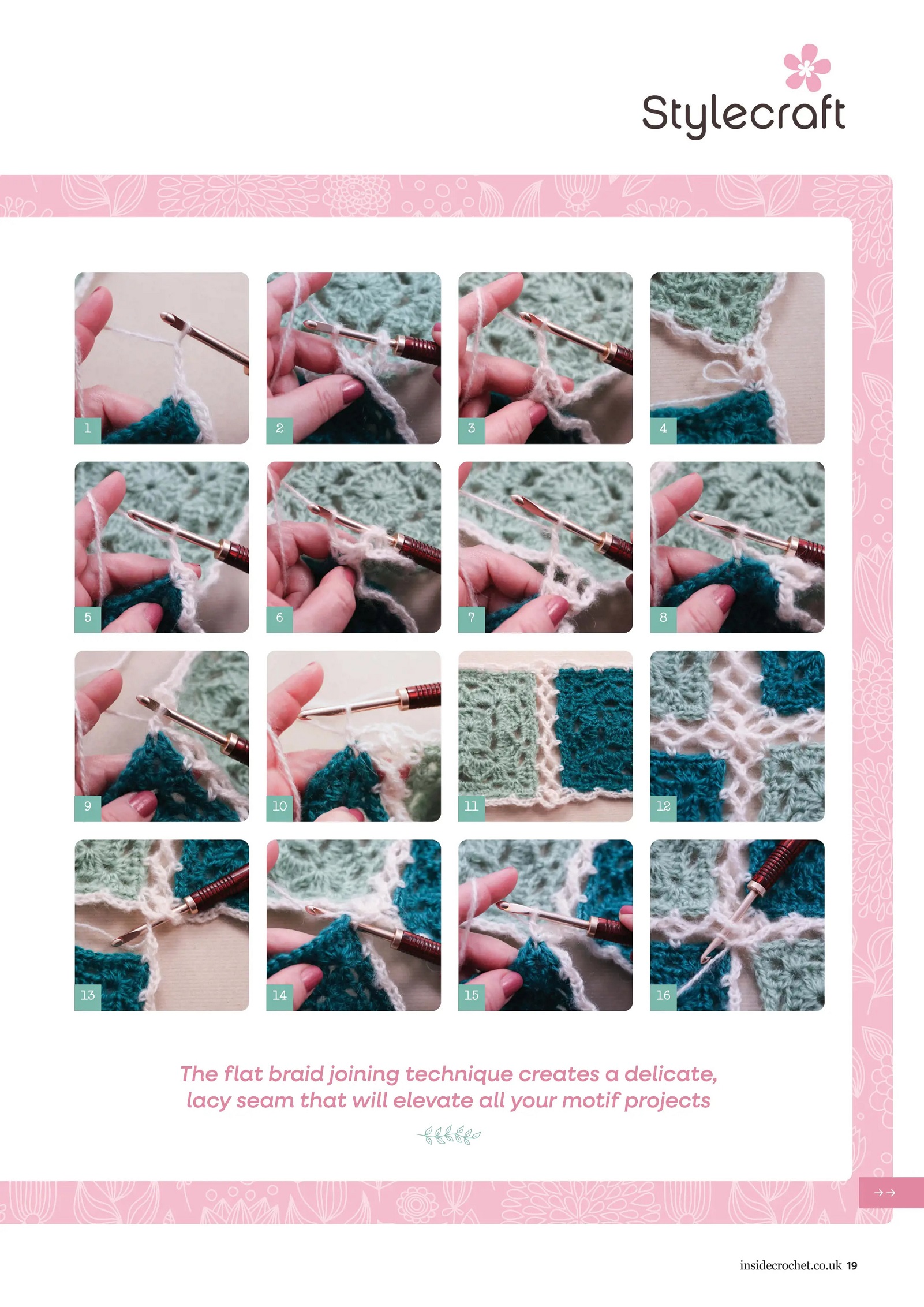 Stylecraft

1
2
3
4
5
6
7
8
9
10
11
12
13
14
15
16

The flat braid joining technique creates a delicate, lacy seam that will elevate all your motif projects

→→

insidecrochet.co.uk 19