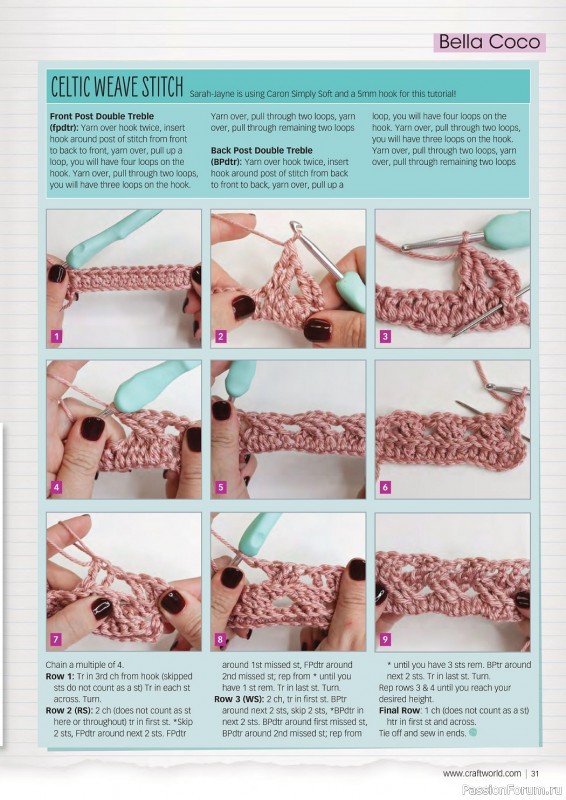 Bella Coco

CELTIC WEAVE STITCH Sarah-Jayne is using Caron Simply Soft and a 5mm hook for this tutorial!

**Front Post Double Treble (fpdtr):** Yarn over hook twice, insert hook around post of stitch from front to back to front, yarn over, pull up a loop, you will have four loops on the hook. Yarn over, pull through two loops, you will have three loops on the hook. Yarn over, pull through two loops, yarn over, pull through remaining two loops

**Back Post Double Treble (BPdtr):** Yarn over hook twice, insert hook around post of stitch from back to front to back, yarn over, pull up a loop, you will have four loops on the hook. Yarn over, pull through two loops, you will have three loops on the hook. Yarn over, pull through two loops, yarn over, pull through remaining two loops

1

2

3

4

5

6

7

8

9

Chain a multiple of 4.
**Row 1:** Tr in 3rd ch from hook (skipped sts do not count as a st) Tr in each st across. Turn.
**Row 2 (RS):** 2 ch (does not count as st here or throughout) tr in first st. *Skip 2 sts, FPdtr around next 2 sts. FPdtr around 1st missed st, FPdtr around 2nd missed st; rep from * until you have 1 st rem. Tr in last st. Turn.
**Row 3 (WS):** 2 ch, tr in first st. BPtr around next 2 sts, skip 2 sts, *BPdtr in next 2 sts. BPdtr around first missed st, BPdtr around 2nd missed st; rep from * until you have 3 sts rem. BPtr around next 2 sts. Tr in last st. Turn.
Rep rows 3 & 4 until you reach your desired height.
**Final Row:** 1 ch (does not count as a st) htr in first st and across.
Tie off and sew in ends.

www.craftworld.com | 31

PassionForum.ru