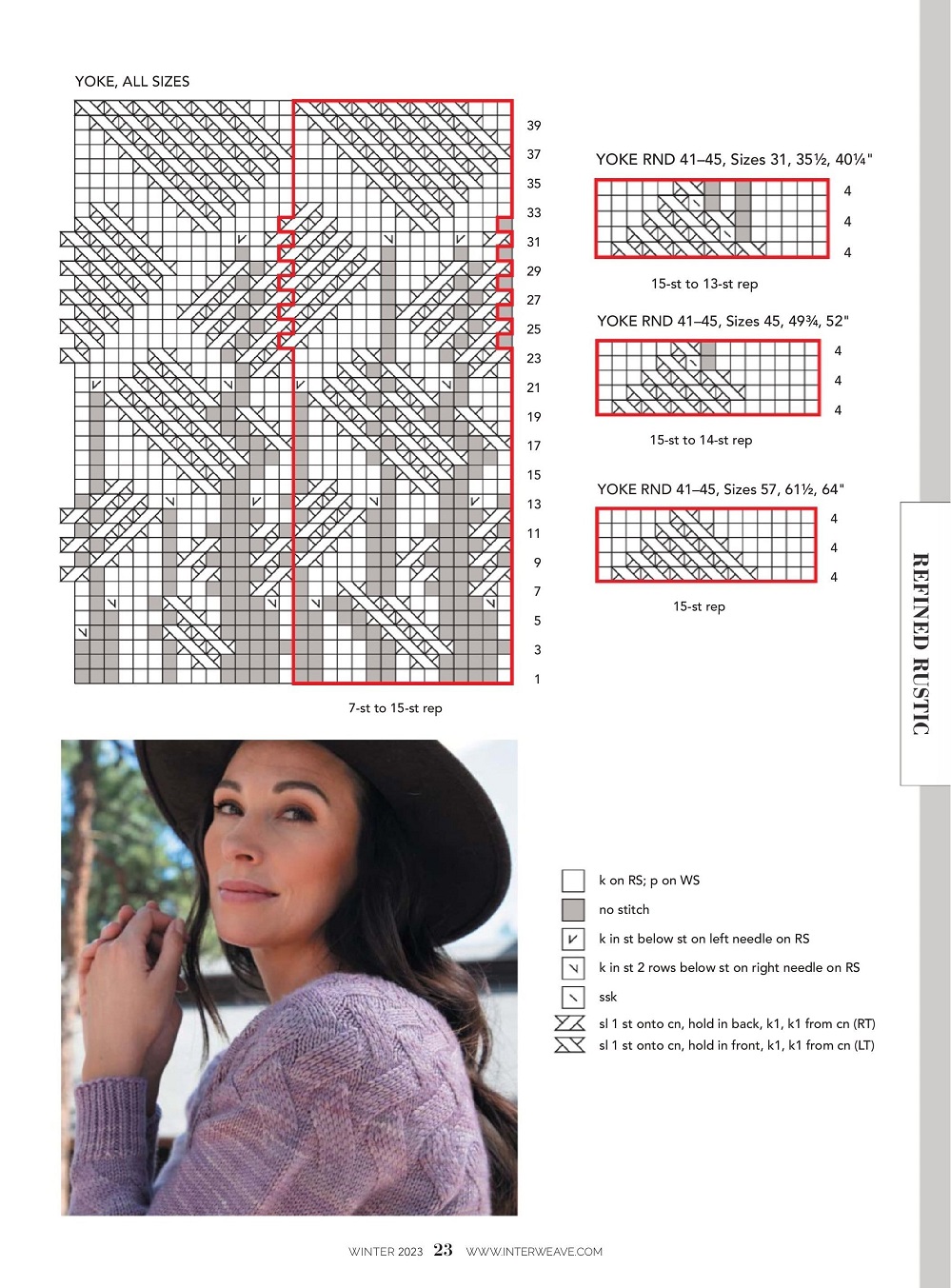 YOKE, ALL SIZES

39
37
35
33
31
29
27
25
23
21
19
17
15
13
11
9
7
5
3
1

7-st to 15-st rep

YOKE RND 41–45, Sizes 31, 35½, 40¼"

4
4
4

15-st to 13-st rep

YOKE RND 41–45, Sizes 45, 49¾, 52"

4
4
4

15-st to 14-st rep

YOKE RND 41–45, Sizes 57, 61½, 64"

4
4
4

15-st rep

REFINED RUSTIC

k on RS; p on WS
no stitch
k in st below st on left needle on RS
k in st 2 rows below st on right needle on RS
ssk
sl 1 st onto cn, hold in back, k1, k1 from cn (RT)
sl 1 st onto cn, hold in front, k1, k1 from cn (LT)

WINTER 2023 23 WWW.INTERWEAVE.COM