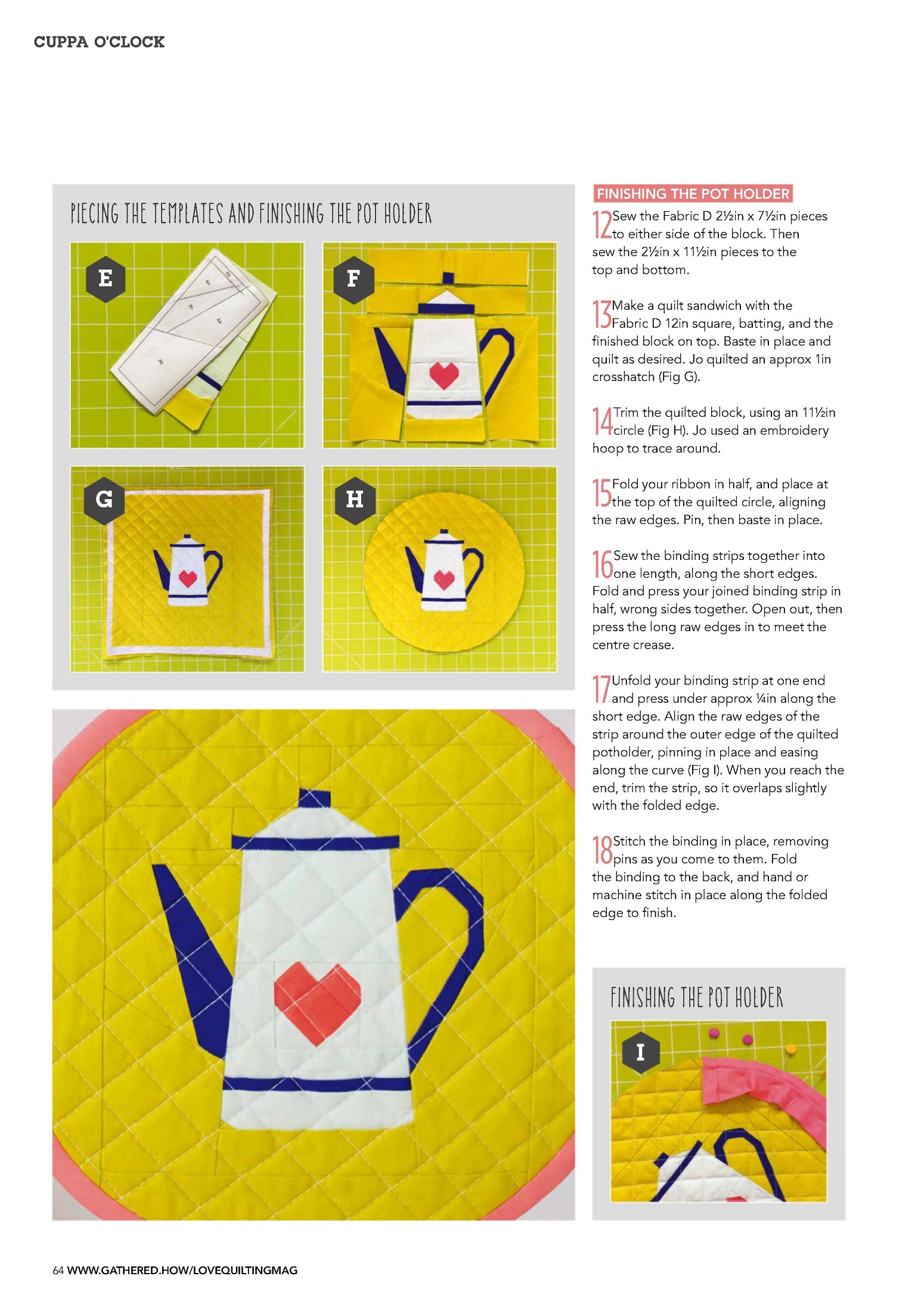 CUPPA O'CLOCK

PIECING THE TEMPLATES AND FINISHING THE POT HOLDER

E

F

G

H

FINISHING THE POT HOLDER

12 Sew the Fabric D 2½in x 7½in pieces to either side of the block. Then sew the 2½in x 11½in pieces to the top and bottom.

13 Make a quilt sandwich with the Fabric D 12in square, batting, and the finished block on top. Baste in place and quilt as desired. Jo quilted an approx 1in crosshatch (Fig G).

14 Trim the quilted block, using an 11½in circle (Fig H). Jo used an embroidery hoop to trace around.

15 Fold your ribbon in half, and place at the top of the quilted circle, aligning the raw edges. Pin, then baste in place.

16 Sew the binding strips together into one length, along the short edges. Fold and press your joined binding strip in half, wrong sides together. Open out, then press the long raw edges in to meet the centre crease.

17 Unfold your binding strip at one end and press under approx ¼in along the short edge. Align the raw edges of the strip around the outer edge of the quilted potholder, pinning in place and easing along the curve (Fig I). When you reach the end, trim the strip, so it overlaps slightly with the folded edge.

18 Stitch the binding in place, removing pins as you come to them. Fold the binding to the back, and hand or machine stitch in place along the folded edge to finish.

FINISHING THE POT HOLDER

I

64 WWW.GATHERED.HOW/LOVEQUILTINGMAG