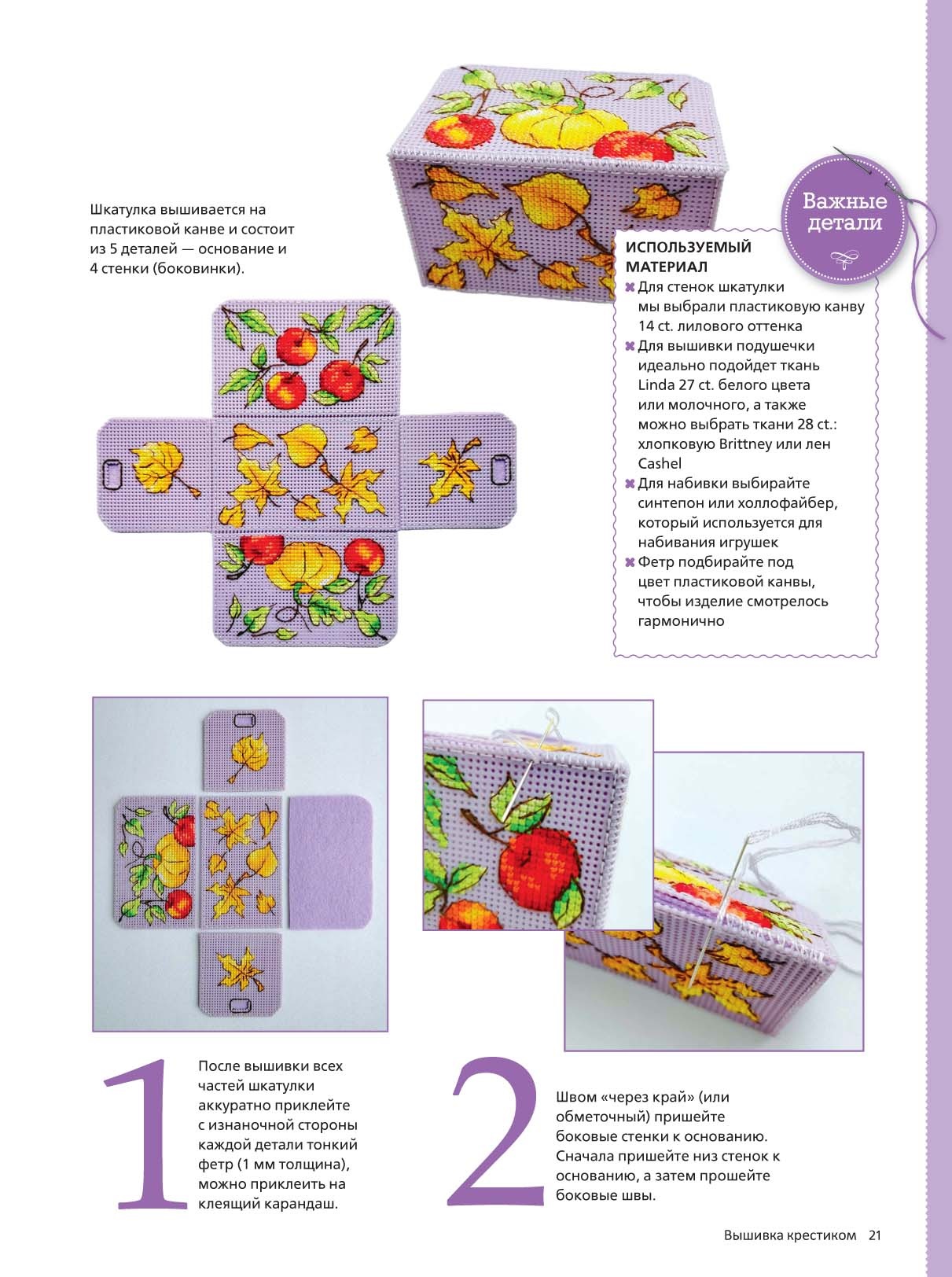 Шкатулка вышивается на пластиковой канве и состоит из 5 деталей — основание и 4 стенки (боковинки).

Важные детали

ИСПОЛЬЗУЕМЫЙ МАТЕРИАЛ
✖ Для стенок шкатулки мы выбрали пластиковую канву 14 ct. лилового оттенка
✖ Для вышивки подушечки идеально подойдет ткань Linda 27 ct. белого цвета или молочного, а также можно выбрать ткани 28 ct.: хлопковую Brittney или лен Cashel
✖ Для набивки выбирайте синтепон или холлофайбер, который используется для набивания игрушек
✖ Фетр подбирайте под цвет пластиковой канвы, чтобы изделие смотрелось гармонично

1 После вышивки всех частей шкатулки аккуратно приклейте с изнаночной стороны каждой детали тонкий фетр (1 мм толщина), можно приклеить на клеящий карандаш.

2 Швом «через край» (или обметочный) пришейте боковые стенки к основанию. Сначала пришейте низ стенок к основанию, а затем прошейте боковые швы.

Вышивка крестиком 21