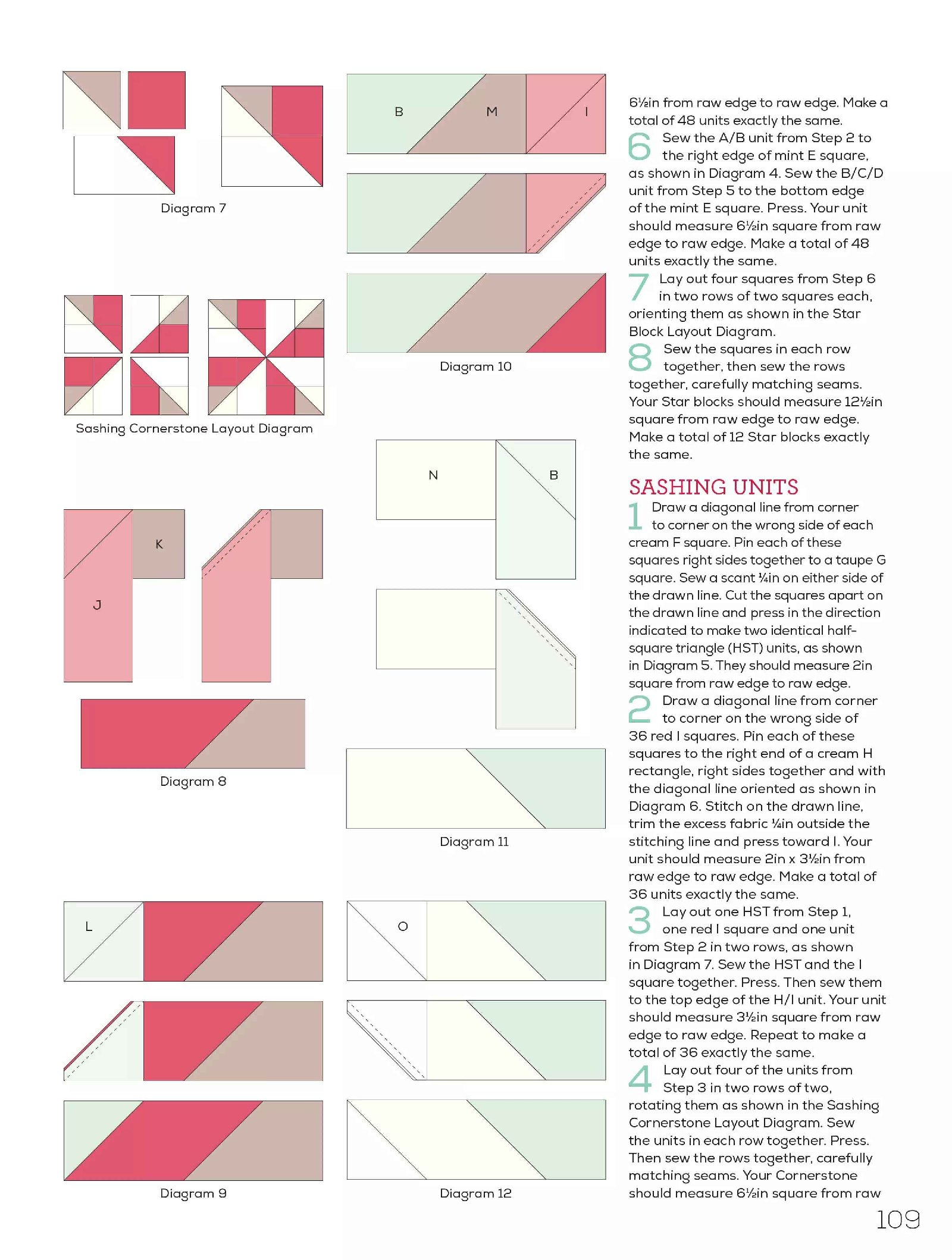 Diagram 7

Sashing Cornerstone Layout Diagram

K

J

Diagram 8

L

Diagram 9

B

M

I

Diagram 10

N

B

Diagram 11

O

Diagram 12

6½in from raw edge to raw edge. Make a total of 48 units exactly the same.

6 Sew the A/B unit from Step 2 to the right edge of mint E square, as shown in Diagram 4. Sew the B/C/D unit from Step 5 to the bottom edge of the mint E square. Press. Your unit should measure 6½in square from raw edge to raw edge. Make a total of 48 units exactly the same.

7 Lay out four squares from Step 6 in two rows of two squares each, orienting them as shown in the Star Block Layout Diagram.

8 Sew the squares in each row together, then sew the rows together, carefully matching seams. Your Star blocks should measure 12½in square from raw edge to raw edge. Make a total of 12 Star blocks exactly the same.

SASHING UNITS

1 Draw a diagonal line from corner to corner on the wrong side of each cream F square. Pin each of these squares right sides together to a taupe G square. Sew a scant ¼in on either side of the drawn line. Cut the squares apart on the drawn line and press in the direction indicated to make two identical half-square triangle (HST) units, as shown in Diagram 5. They should measure 2in square from raw edge to raw edge.

2 Draw a diagonal line from corner to corner on the wrong side of 36 red I squares. Pin each of these squares to the right end of a cream H rectangle, right sides together and with the diagonal line oriented as shown in Diagram 6. Stitch on the drawn line, trim the excess fabric ¼in outside the stitching line and press toward I. Your unit should measure 2in x 3½in from raw edge to raw edge. Make a total of 36 units exactly the same.

3 Lay out one HST from Step 1, one red I square and one unit from Step 2 in two rows, as shown in Diagram 7. Sew the HST and the I square together. Press. Then sew them to the top edge of the H/I unit. Your unit should measure 3½in square from raw edge to raw edge. Repeat to make a total of 36 exactly the same.

4 Lay out four of the units from Step 3 in two rows of two, rotating them as shown in the Sashing Cornerstone Layout Diagram. Sew the units in each row together. Press. Then sew the rows together, carefully matching seams. Your Cornerstone should measure 6½in square from raw

109