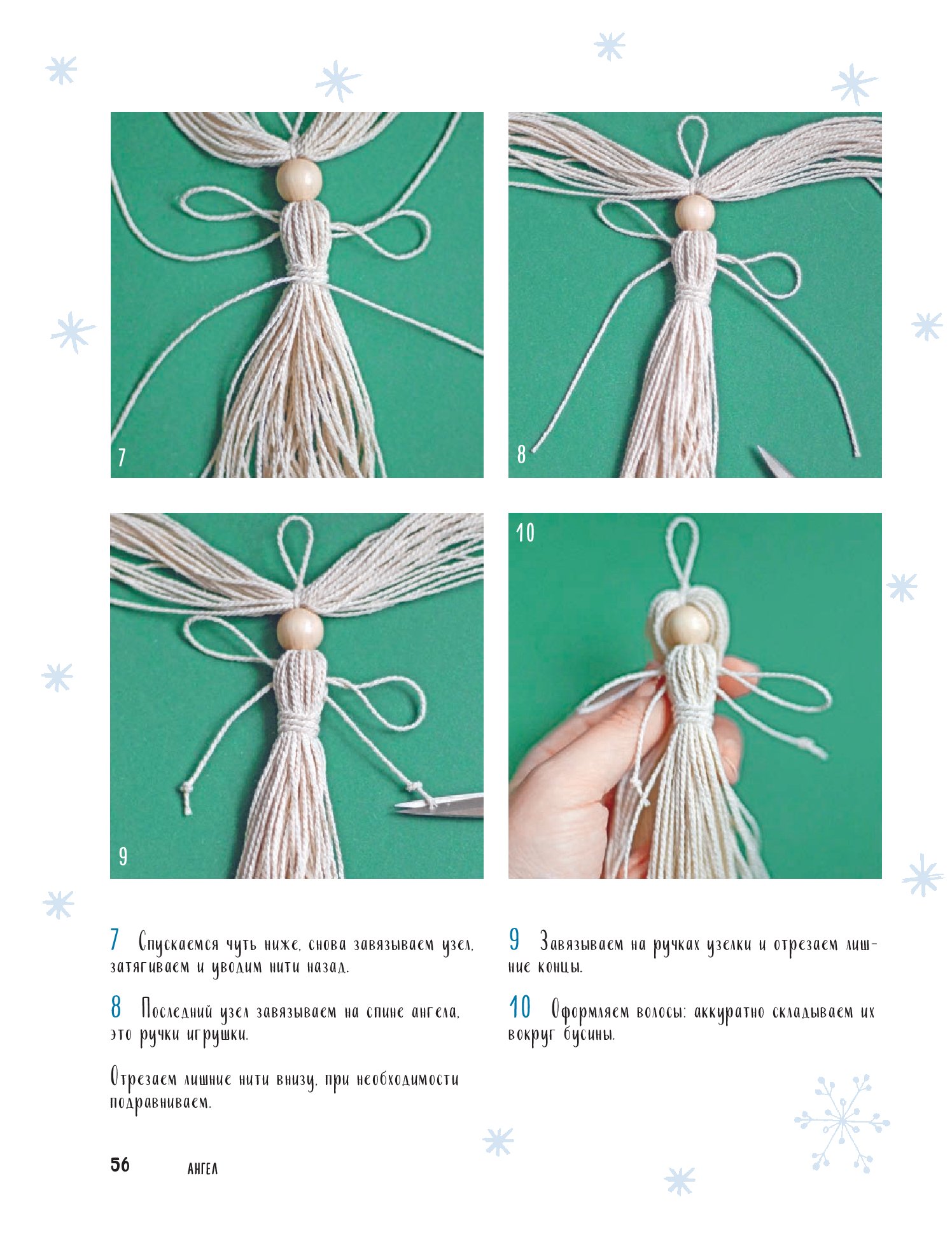 7

8

9

10

7 Спускаемся чуть ниже, снова завязываем узел, затягиваем и уводим нити назад.

8 Последний узел завязываем на спине ангела, это ручки игрушки.

Отрезаем лишние нити внизу, при необходимости подравниваем.

9 Завязываем на ручках узелки и отрезаем лишние концы.

10 Оформляем волосы: аккуратно складываем их вокруг бусины.

56 АНГЕЛ