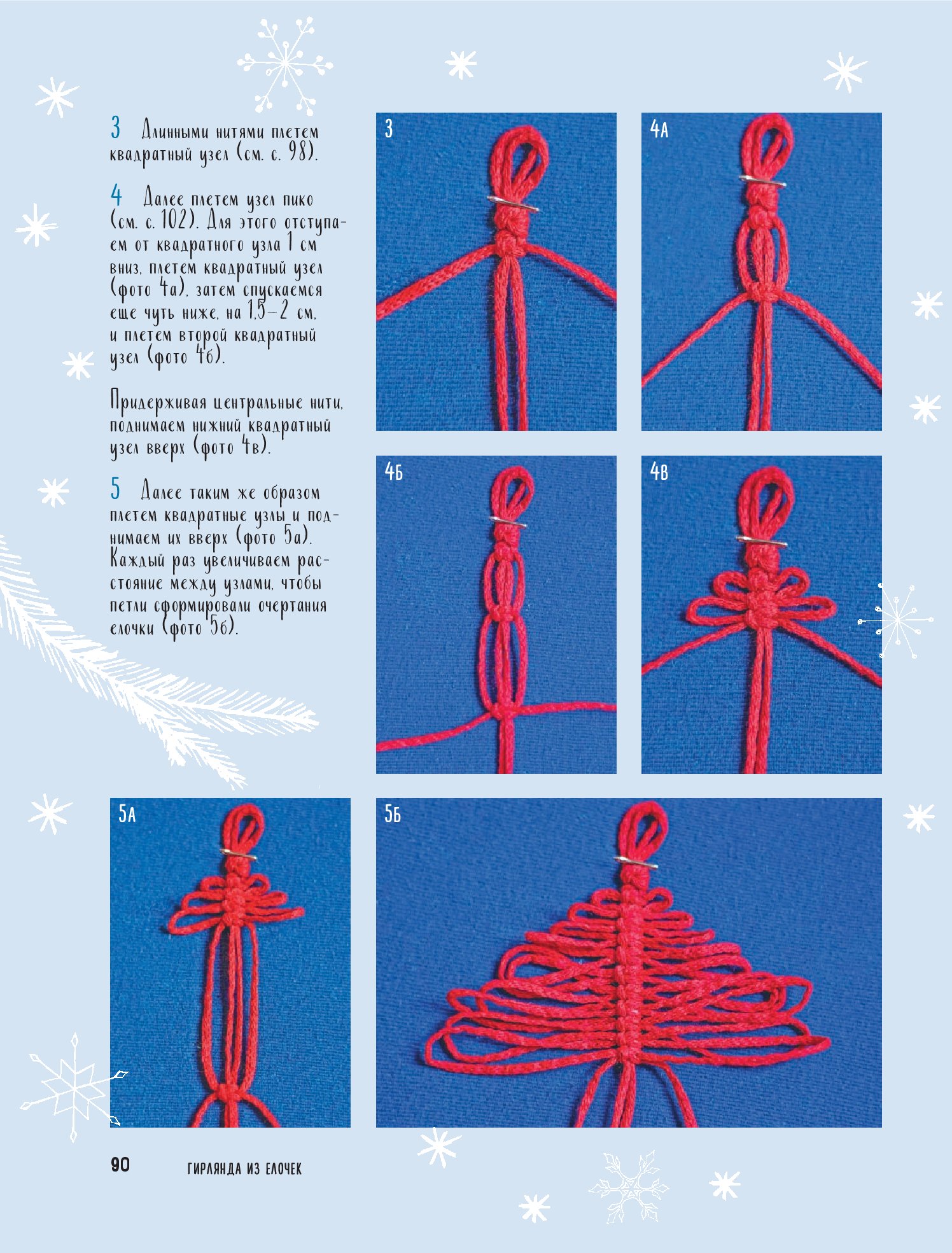 3 Длинными нитями плетем квадратный узел (см. с. 98).

4 Далее плетем узел пико (см. с. 102). Для этого отступаем от квадратного узла 1 см вниз, плетем квадратный узел (фото 4а), затем спускаемся еще чуть ниже, на 1,5–2 см, и плетем второй квадратный узел (фото 4б).

Придерживая центральные нити, поднимаем нижний квадратный узел вверх (фото 4в).

5 Далее таким же образом плетем квадратные узлы и поднимаем их вверх (фото 5а). Каждый раз увеличиваем расстояние между узлами, чтобы петли сформировали очертания елочки (фото 5б).

3

4А

4Б

4В

5А

5Б

90 ГИРЛЯНДА ИЗ ЕЛОЧЕК