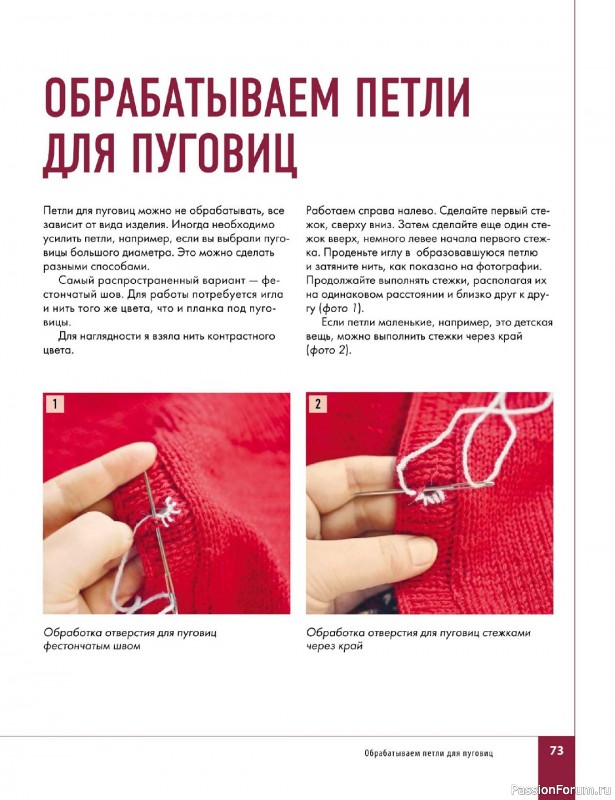 ОБРАБАТЫВАЕМ ПЕТЛИ ДЛЯ ПУГОВИЦ

Петли для пуговиц можно не обрабатывать, все зависит от вида изделия. Иногда необходимо усилить петли, например, если вы выбрали пуговицы большого диаметра. Это можно сделать разными способами.

Самый распространенный вариант — фестончатый шов. Для работы потребуется игла и нить того же цвета, что и планка под пуговицы.

Для наглядности я взяла нить контрастного цвета.

Работаем справа налево. Сделайте первый стежок, сверху вниз. Затем сделайте еще один стежок вверх, немного левее начала первого стежка. Проденьте иглу в образовавшуюся петлю и затяните нить, как показано на фотографии. Продолжайте выполнять стежки, располагая их на одинаковом расстоянии и близко друг к другу (фото 1).

Если петли маленькие, например, это детская вещь, можно выполнить стежки через край (фото 2).

1

Обработка отверстия для пуговиц фестончатым швом

2

Обработка отверстия для пуговиц стежками через край

Обрабатываем петли для пуговиц

73

PassionForum.ru