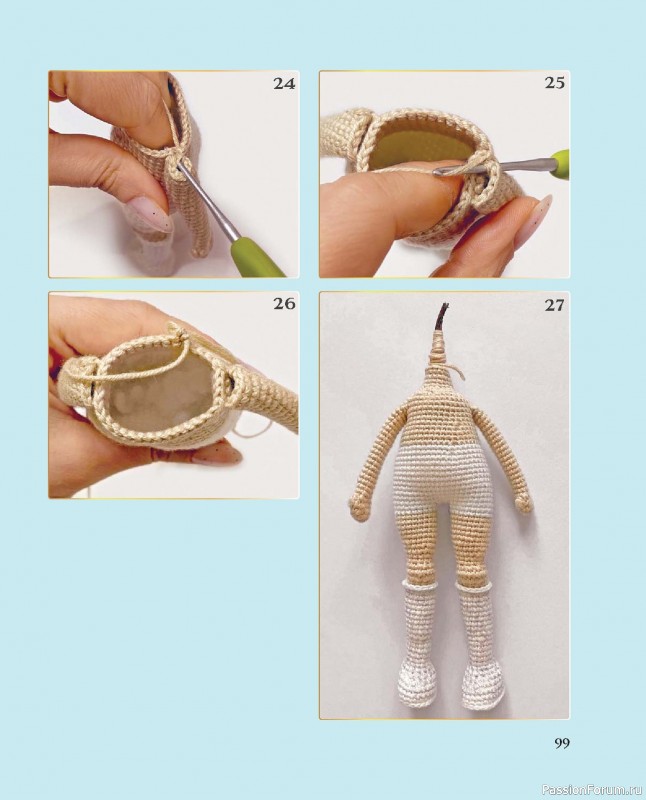 24

25

26

27

99

PassionForum.ru