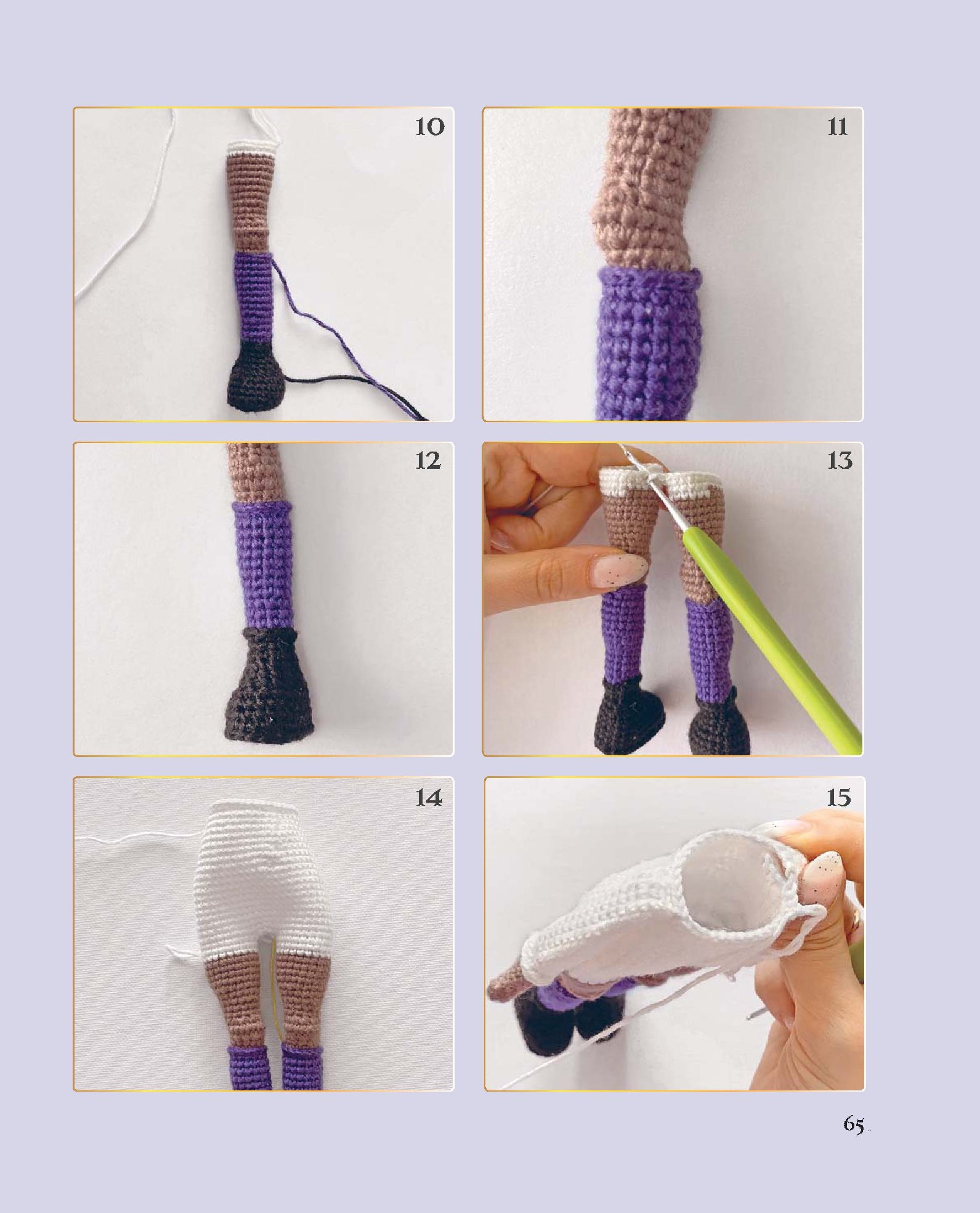 10

11

12

13

14

15

65