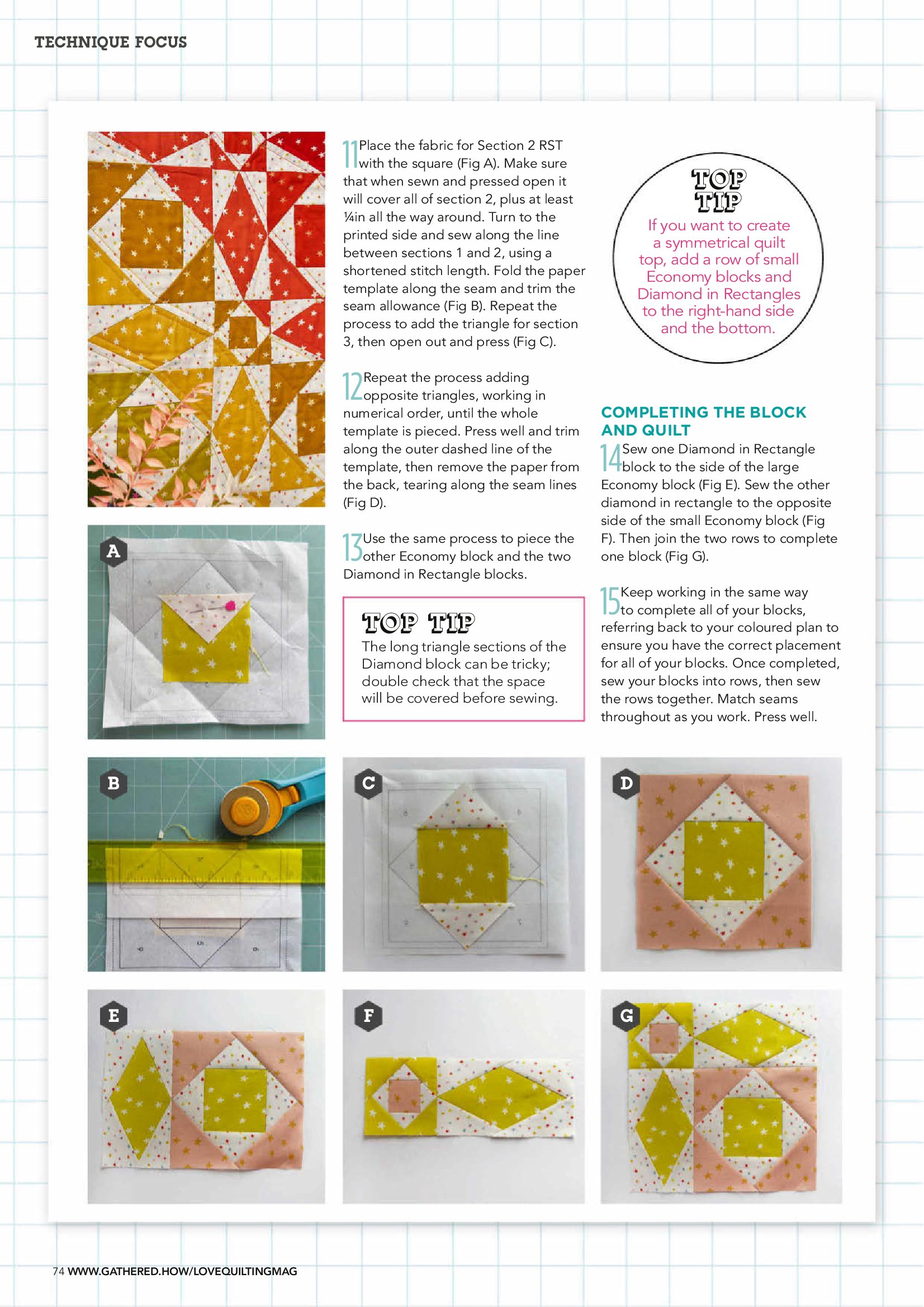 TECHNIQUE FOCUS

11 Place the fabric for Section 2 RST with the square (Fig A). Make sure that when sewn and pressed open it will cover all of section 2, plus at least ¼in all the way around. Turn to the printed side and sew along the line between sections 1 and 2, using a shortened stitch length. Fold the paper template along the seam and trim the seam allowance (Fig B). Repeat the process to add the triangle for section 3, then open out and press (Fig C).

12 Repeat the process adding opposite triangles, working in numerical order, until the whole template is pieced. Press well and trim along the outer dashed line of the template, then remove the paper from the back, tearing along the seam lines (Fig D).

13 Use the same process to piece the other Economy block and the two Diamond in Rectangle blocks.

TOP TIP
The long triangle sections of the Diamond block can be tricky; double check that the space will be covered before sewing.

TOP TIP
If you want to create a symmetrical quilt top, add a row of small Economy blocks and Diamond in Rectangles to the right-hand side and the bottom.

COMPLETING THE BLOCK AND QUILT

14 Sew one Diamond in Rectangle block to the side of the large Economy block (Fig E). Sew the other diamond in rectangle to the opposite side of the small Economy block (Fig F). Then join the two rows to complete one block (Fig G).

15 Keep working in the same way to complete all of your blocks, referring back to your coloured plan to ensure you have the correct placement for all of your blocks. Once completed, sew your blocks into rows, then sew the rows together. Match seams throughout as you work. Press well.

A

B

C

D

E

F

G

74 WWW.GATHERED.HOW/LOVEQUILTINGMAG