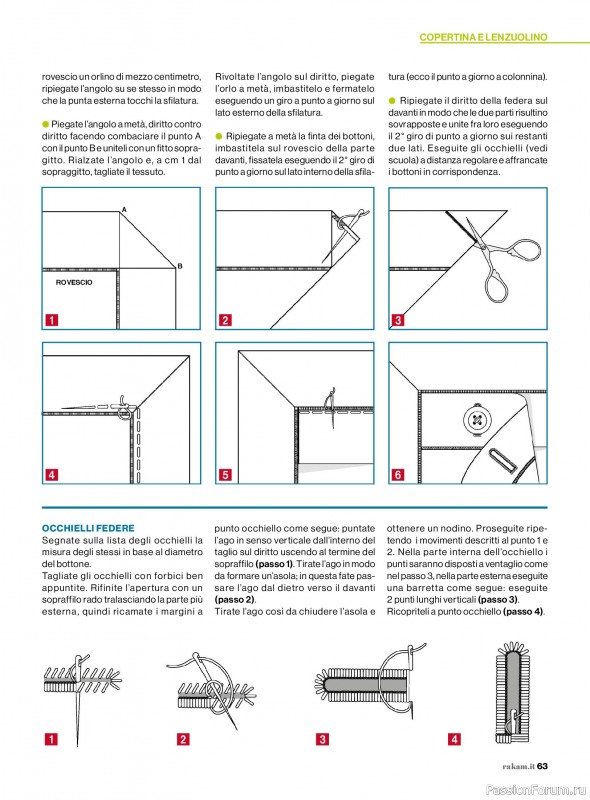 COPERTINA E LENZUOLINO

rovescio un orlino di mezzo centimetro, ripiegate l'angolo su se stesso in modo che la punta esterna tocchi la sfilatura.

● Piegate l'angolo a metà, diritto contro diritto facendo combaciare il punto A con il punto B e uniteli con un fitto sopraggitto. Rialzate l'angolo e, a cm 1 dal sopraggitto, tagliate il tessuto.

Rivoltate l'angolo sul diritto, piegate l'orlo a metà, imbastitelo e fermatelo eseguendo un giro a punto a giorno sul lato esterno della sfilatura.

● Ripiegate a metà la finta dei bottoni, imbastitela sul rovescio della parte davanti, fissatela eseguendo il 2° giro di punto a giorno sul lato interno della sfilatura (ecco il punto a giorno a colonnina).

● Ripiegate il diritto della federa sul davanti in modo che le due parti risultino sovrapposte e unite fra loro eseguendo il 2° giro di punto a giorno sui restanti due lati. Eseguite gli occhielli (vedi scuola) a distanza regolare e affrancate i bottoni in corrispondenza.

A

B

ROVESCIO

1

2

3

4

5

6

OCCHIELLI FEDERE
Segnate sulla lista degli occhielli la misura degli stessi in base al diametro del bottone.
Tagliate gli occhielli con forbici ben appuntite. Rifinite l'apertura con un sopraffilo rado tralasciando la parte più esterna, quindi ricamate i margini a punto occhiello come segue: puntate l'ago in senso verticale dall'interno del taglio sul diritto uscendo al termine del sopraffilo (passo 1). Tirate l'ago in modo da formare un'asola; in questa fate passare l'ago dal dietro verso il davanti (passo 2).
Tirate l'ago così da chiudere l'asola e ottenere un nodino. Proseguite ripetendo i movimenti descritti al punto 1 e 2. Nella parte interna dell'occhiello i punti saranno disposti a ventaglio come nel passo 3, nella parte esterna eseguite una barretta come segue: eseguite 2 punti lunghi verticali (passo 3).
Ricopriteli a punto occhiello (passo 4).

1

2

3

4

rakam.it 63

PassionForum.ru