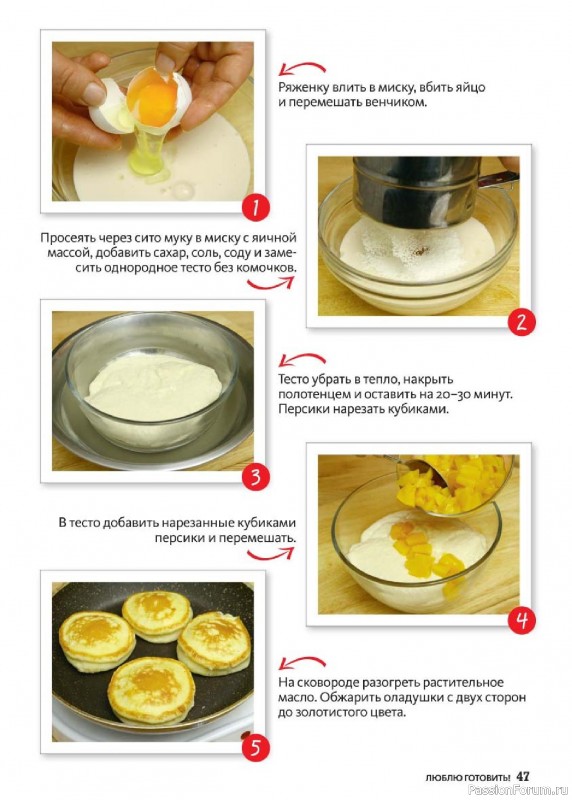 Ряженку влить в миску, вбить яйцо и перемешать венчиком.

1

Просеять через сито муку в миску с яичной массой, добавить сахар, соль, соду и замесить однородное тесто без комочков.

2

Тесто убрать в тепло, накрыть полотенцем и оставить на 20–30 минут. Персики нарезать кубиками.

3

В тесто добавить нарезанные кубиками персики и перемешать.

4

На сковороде разогреть растительное масло. Обжарить оладушки с двух сторон до золотистого цвета.

5

ЛЮБЛЮ ГОТОВИТЬ! 47

PassionForum.ru