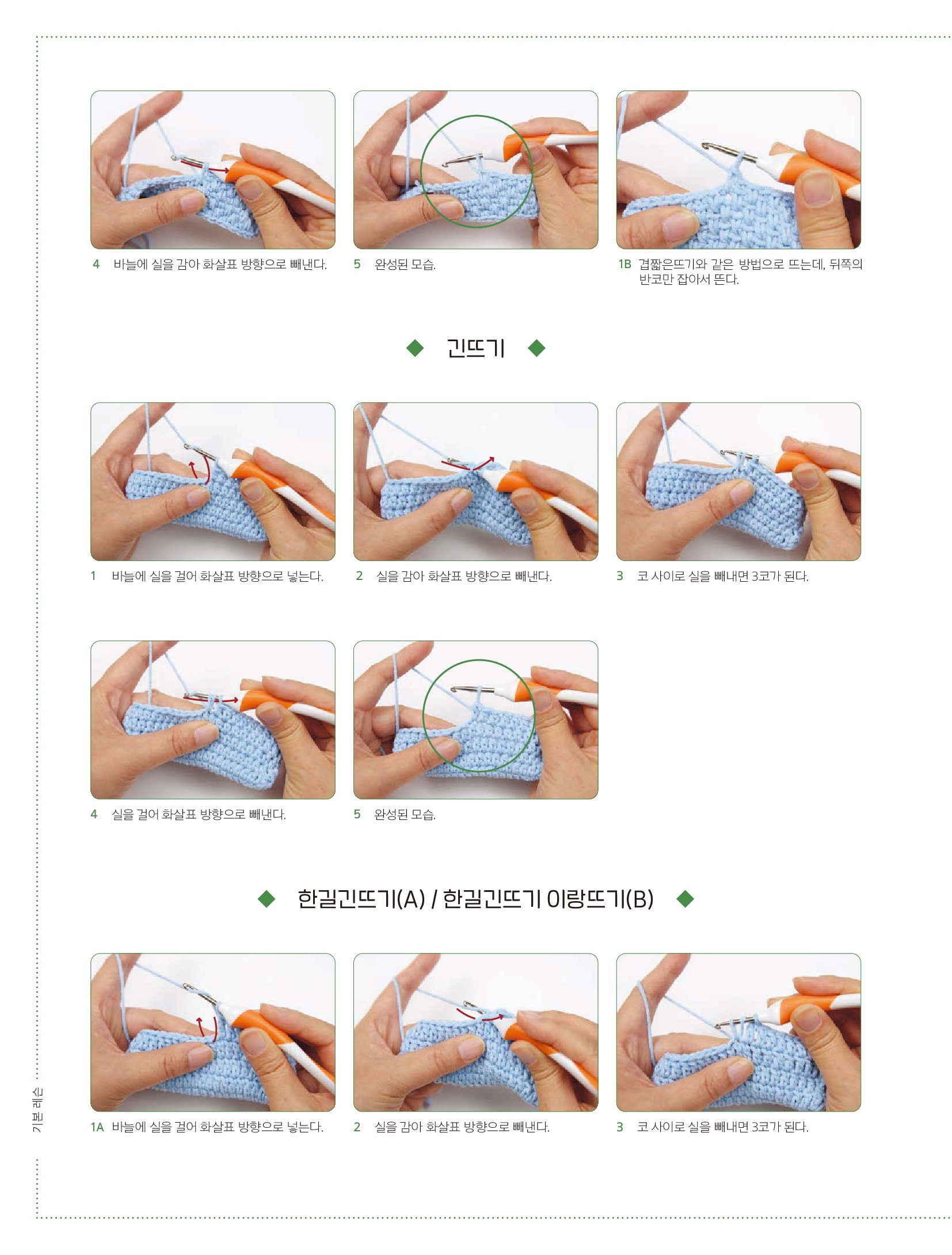 4 바늘에 실을 감아 화살표 방향으로 빼낸다.

5 완성된 모습.

1B 겹짧은뜨기와 같은 방법으로 뜨는데, 뒤쪽의 반코만 잡아서 뜬다.

◆ 긴뜨기 ◆

1 바늘에 실을 걸어 화살표 방향으로 넣는다.

2 실을 감아 화살표 방향으로 빼낸다.

3 코 사이로 실을 빼내면 3코가 된다.

4 실을 걸어 화살표 방향으로 빼낸다.

5 완성된 모습.

◆ 한길긴뜨기(A) / 한길긴뜨기 이랑뜨기(B) ◆

1A 바늘에 실을 걸어 화살표 방향으로 넣는다.

2 실을 감아 화살표 방향으로 빼낸다.

3 코 사이로 실을 빼내면 3코가 된다.

기본 레슨