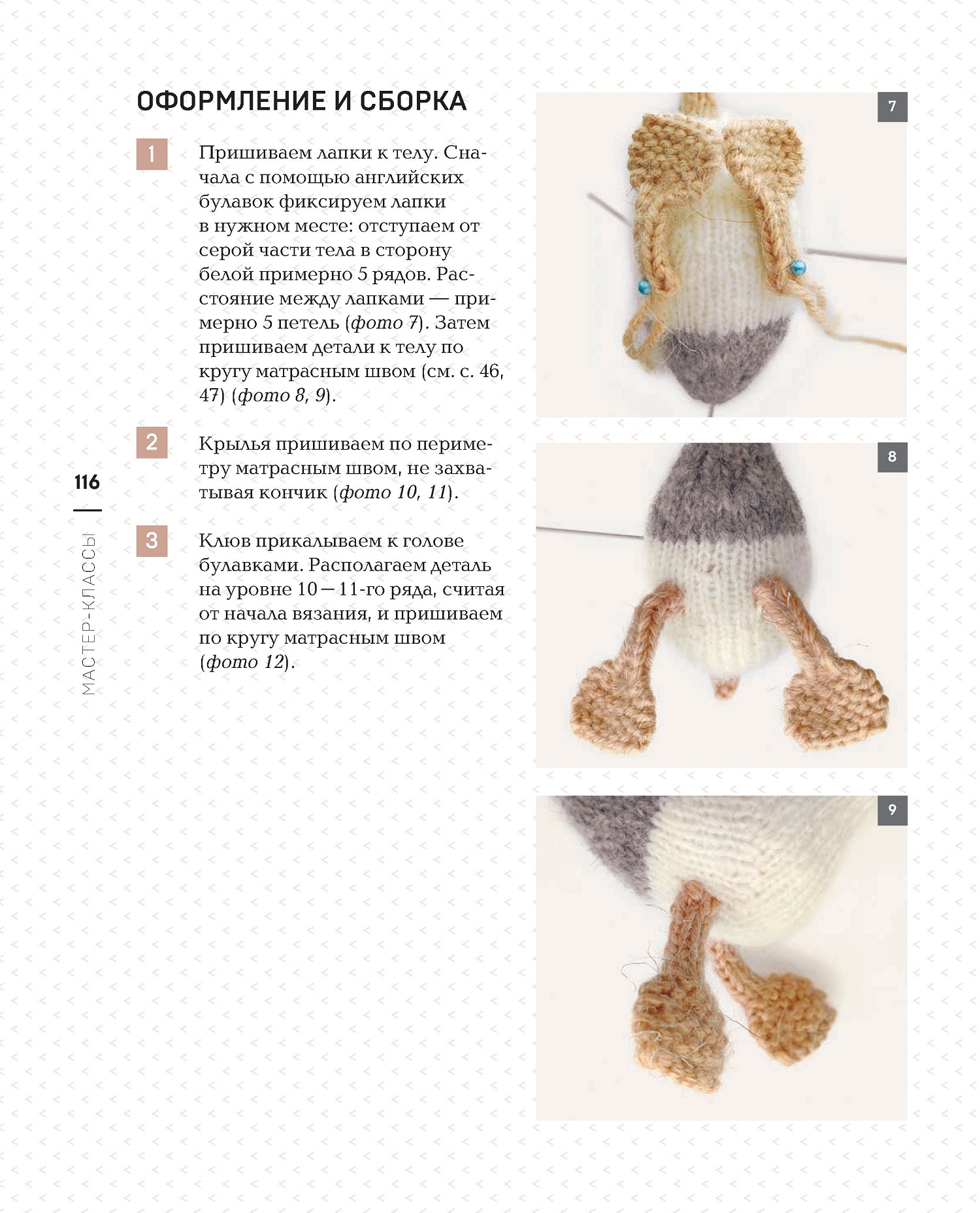 ОФОРМЛЕНИЕ И СБОРКА

1 Пришиваем лапки к телу. Сначала с помощью английских булавок фиксируем лапки в нужном месте: отступаем от серой части тела в сторону белой примерно 5 рядов. Расстояние между лапками — примерно 5 петель (фото 7). Затем пришиваем детали к телу по кругу матрасным швом (см. с. 46, 47) (фото 8, 9).

2 Крылья пришиваем по периметру матрасным швом, не захватывая кончик (фото 10, 11).

3 Клюв прикалываем к голове булавками. Располагаем деталь на уровне 10—11-го ряда, считая от начала вязания, и пришиваем по кругу матрасным швом (фото 12).

116

МАСТЕР-КЛАССЫ

7

8

9