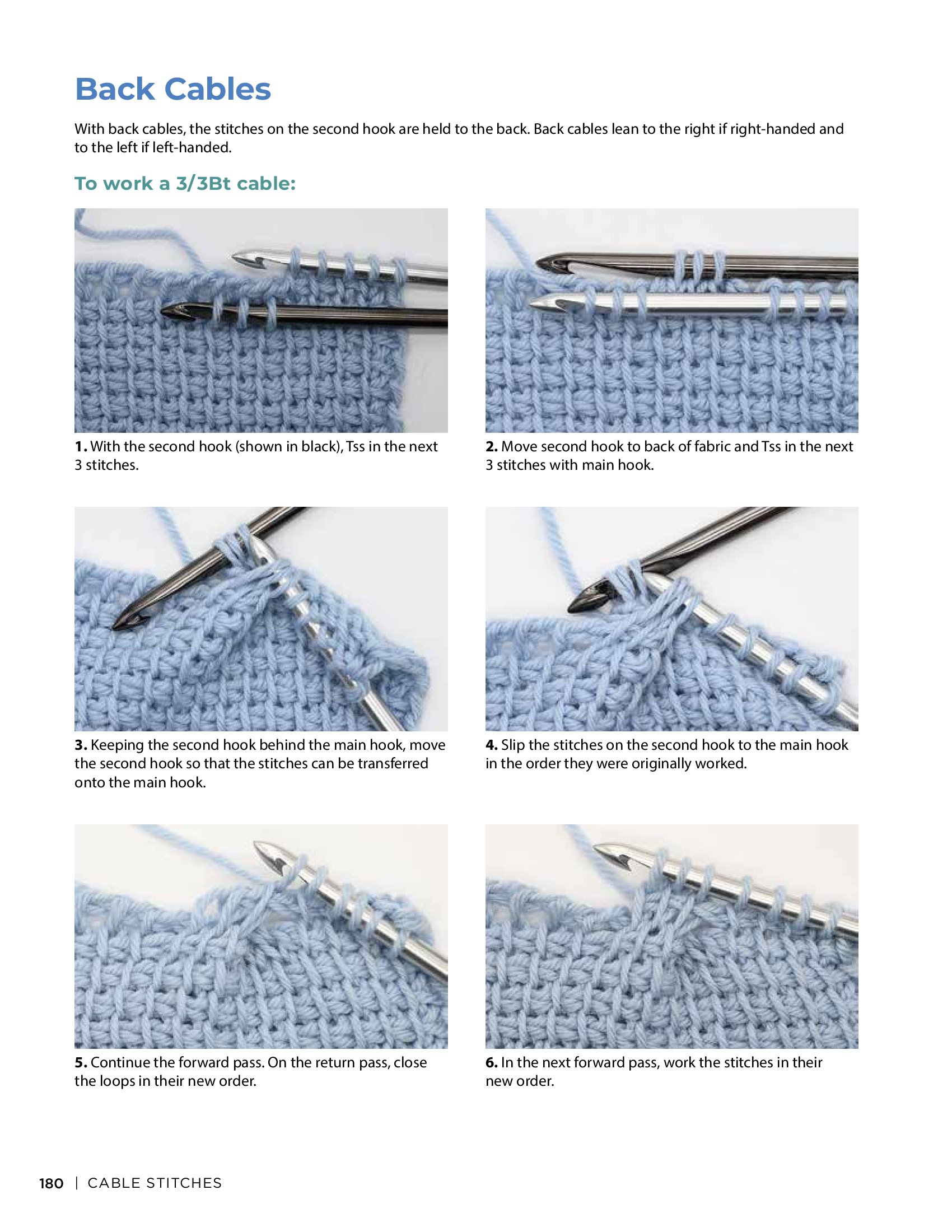 Back Cables

With back cables, the stitches on the second hook are held to the back. Back cables lean to the right if right-handed and to the left if left-handed.

To work a 3/3Bt cable:

1. With the second hook (shown in black), Tss in the next 3 stitches.

2. Move second hook to back of fabric and Tss in the next 3 stitches with main hook.

3. Keeping the second hook behind the main hook, move the second hook so that the stitches can be transferred onto the main hook.

4. Slip the stitches on the second hook to the main hook in the order they were originally worked.

5. Continue the forward pass. On the return pass, close the loops in their new order.

6. In the next forward pass, work the stitches in their new order.

180 | CABLE STITCHES