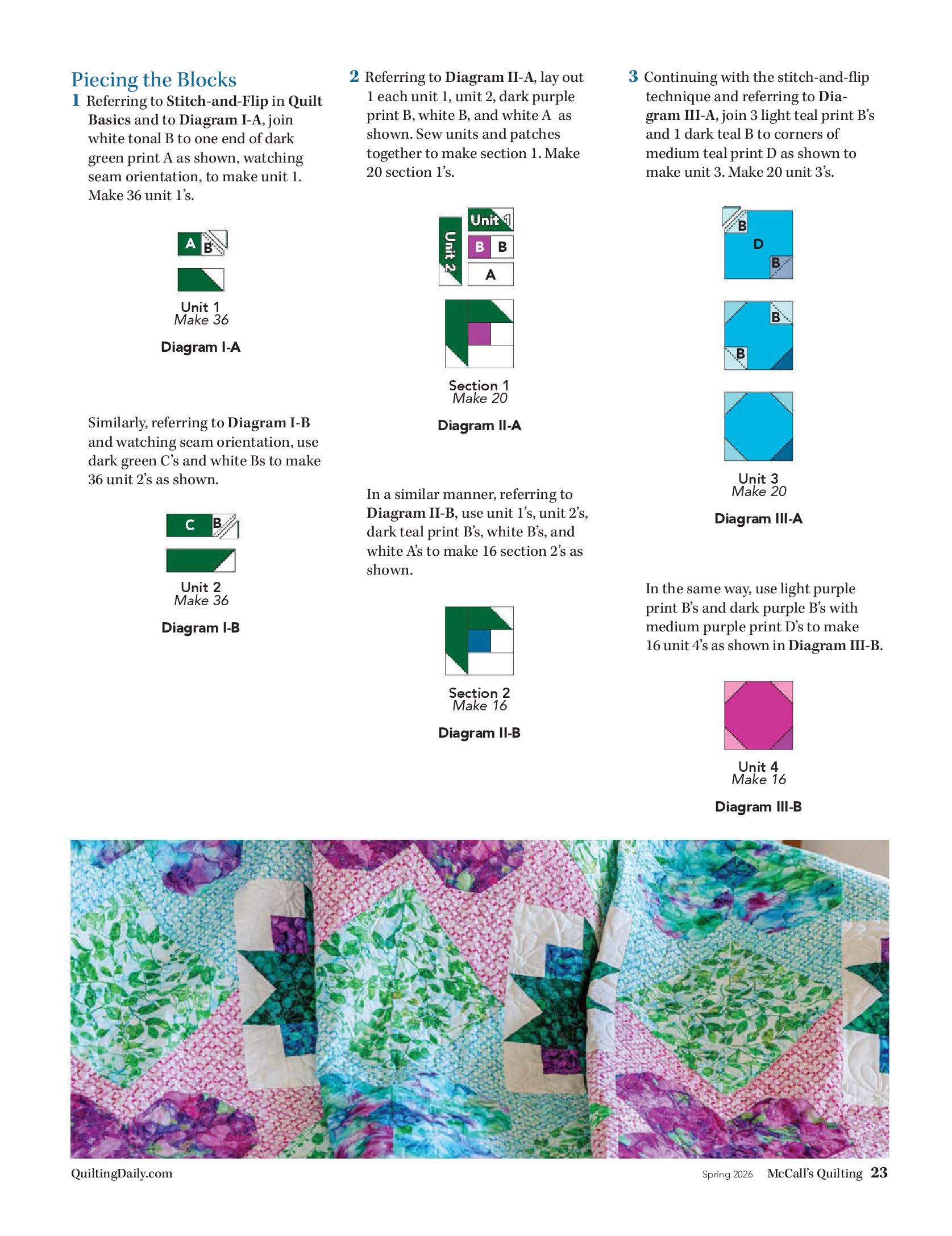 Piecing the Blocks

1 Referring to Stitch-and-Flip in Quilt Basics and to Diagram I-A, join white tonal B to one end of dark green print A as shown, watching seam orientation, to make unit 1. Make 36 unit 1's.

A B

Unit 1
Make 36

Diagram I-A

Similarly, referring to Diagram I-B and watching seam orientation, use dark green C's and white Bs to make 36 unit 2's as shown.

C B

Unit 2
Make 36

Diagram I-B

2 Referring to Diagram II-A, lay out 1 each unit 1, unit 2, dark purple print B, white B, and white A as shown. Sew units and patches together to make section 1. Make 20 section 1's.

Unit 1
Unit 2
B B
A

Section 1
Make 20

Diagram II-A

In a similar manner, referring to Diagram II-B, use unit 1's, unit 2's, dark teal print B's, white B's, and white A's to make 16 section 2's as shown.

Section 2
Make 16

Diagram II-B

3 Continuing with the stitch-and-flip technique and referring to Diagram III-A, join 3 light teal print B's and 1 dark teal B to corners of medium teal print D as shown to make unit 3. Make 20 unit 3's.

B
D
B

B
B

Unit 3
Make 20

Diagram III-A

In the same way, use light purple print B's and dark purple B's with medium purple print D's to make 16 unit 4's as shown in Diagram III-B.

Unit 4
Make 16

Diagram III-B

QuiltingDaily.com

Spring 2026 McCall's Quilting 23